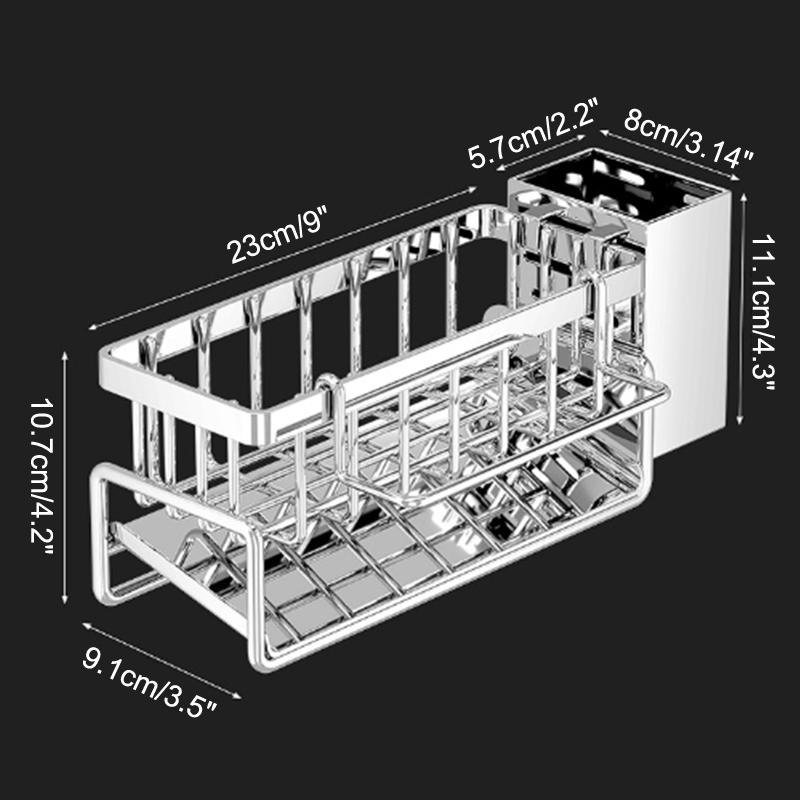 5.7cm/2.2"
8cm/3.14"
23cm/9"
11.1cm/4.3"
10.7cm/4.2"
9.1cm/3.5"