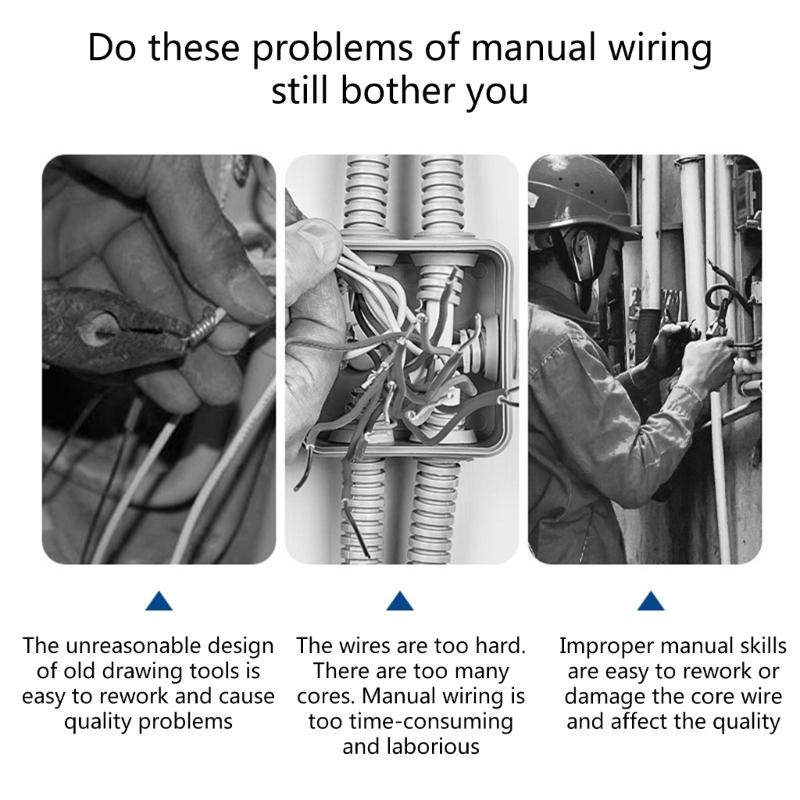 Do these problems of manual wiring still bother you

The unreasonable design of old drawing tools is easy to rework and cause quality problems

The wires are too hard. There are too many cores. Manual wiring is too time-consuming and laborious

Improper manual skills are easy to rework or damage the core wire and affect the quality