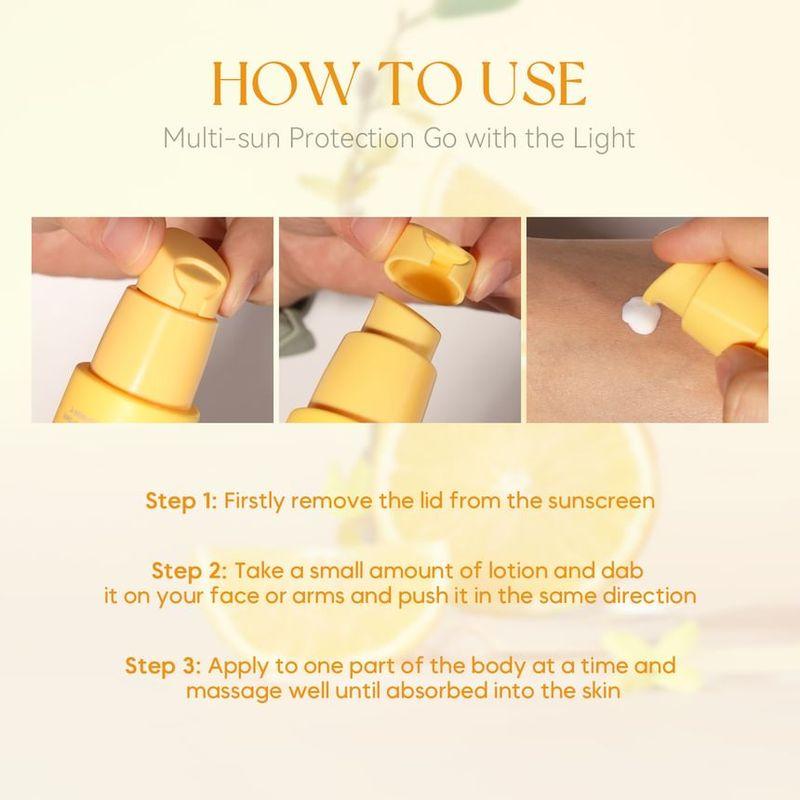 HOW TO USE

Multi-sun Protection Go with the Light

Step 1: Firstly remove the lid from the sunscreen

Step 2: Take a small amount of lotion and dab it on your face or arms and push it in the same direction

Step 3: Apply to one part of the body at a time and massage well until absorbed into the skin