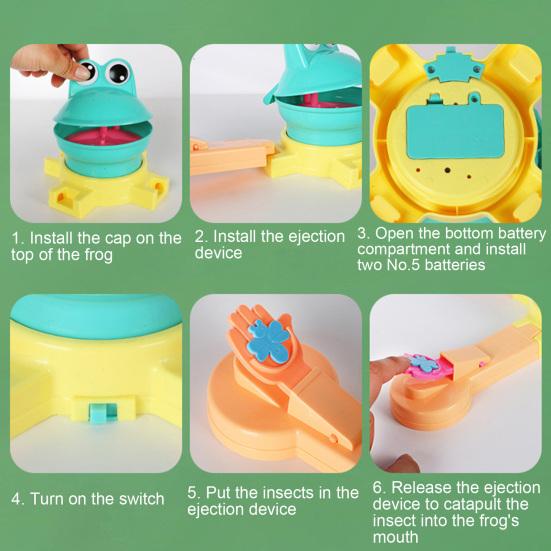 1. Install the cap on the top of the frog

2. Install the ejection device

3. Open the bottom battery compartment and install two No.5 batteries

4. Turn on the switch

5. Put the insects in the ejection device

6. Release the ejection device to catapult the insect into the frog's mouth