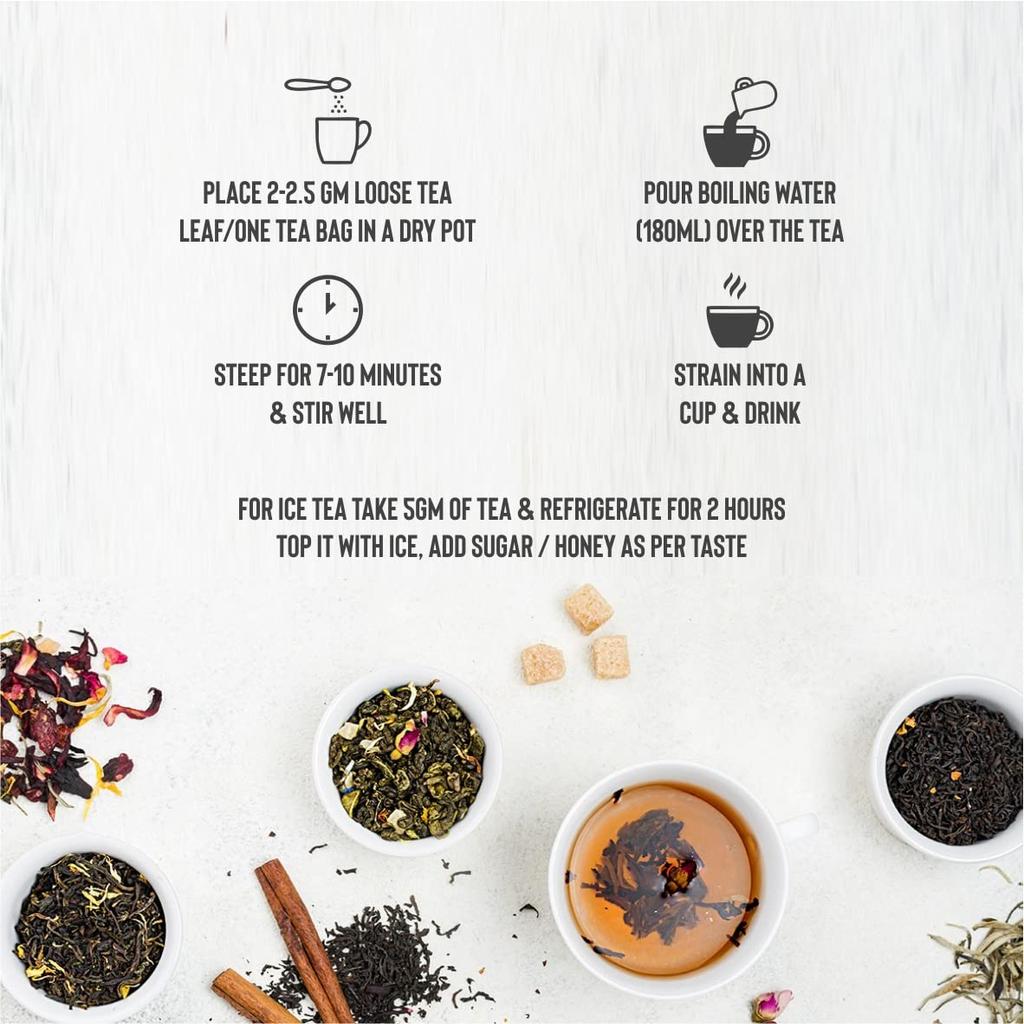 PLACE 2-2.5 GM LOOSE TEA LEAF/ONE TEA BAG IN A DRY POT

POUR BOILING WATER (180ML) OVER THE TEA

STEEP FOR 7-10 MINUTES & STIR WELL

STRAIN INTO A CUP & DRINK

FOR ICE TEA TAKE 5GM OF TEA & REFRIGERATE FOR 2 HOURS
TOP IT WITH ICE, ADD SUGAR / HONEY AS PER TASTE