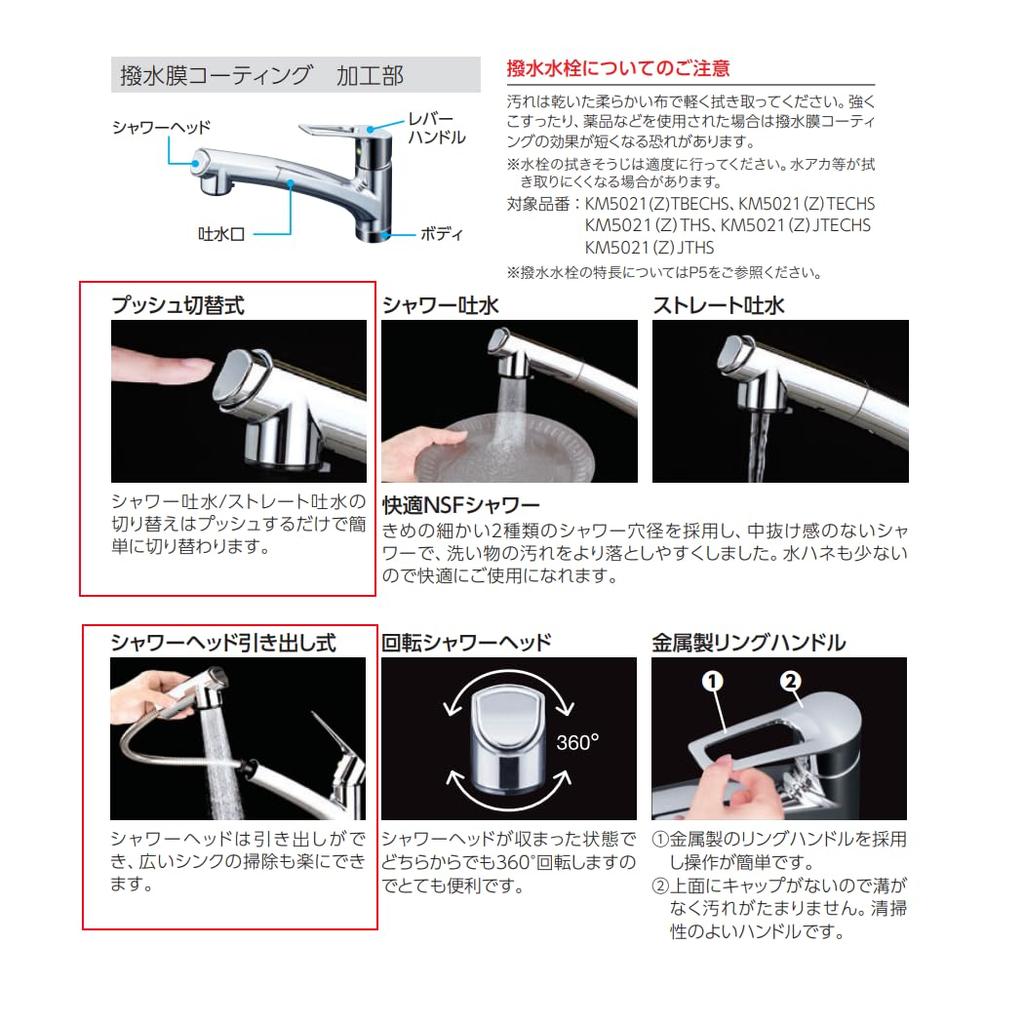 撥水膜コーティング　加工部

シャワーヘッド
レバーハンドル
吐水口
ボディ

撥水水栓についてのご注意

汚れは乾いた柔らかい布で軽く拭き取ってください。強くこすったり、薬品などを使用された場合は撥水膜コーティングの効果が短くなる恐れがあります。
※水栓の拭きそうじは適度に行ってください。水アカ等が拭き取りにくくなる場合があります。
対象品番：KM5021(Z)TBECHS、KM5021(Z)TECHS KM5021(Z)THS、KM5021(Z)JTECHS KM5021(Z)JTHS
※撥水水栓の特長についてはP5をご参照ください。

プッシュ切替式

シャワー吐水/ストレート吐水の切り替えはプッシュするだけで簡単に切り替わります。

シャワー吐水

ストレート吐水

快適NSFシャワー
きめの細かい2種類のシャワー穴径を採用し、中抜け感のないシャワーで、洗い物の汚れをより落としやすくしました。水ハネも少ないので快適にご使用になれます。

シャワーヘッド引き出し式

シャワーヘッドは引き出しができ、広いシンクの掃除も楽にできます。

回転シャワーヘッド

360°

シャワーヘッドが収まった状態でどちらからでも360°回転しますのでとても便利です。

金属製リングハンドル

1
2

①金属製のリングハンドルを採用し操作が簡単です。
②上面にキャップがないので溝がなく汚れがたまりません。清掃性のよいハンドルです。