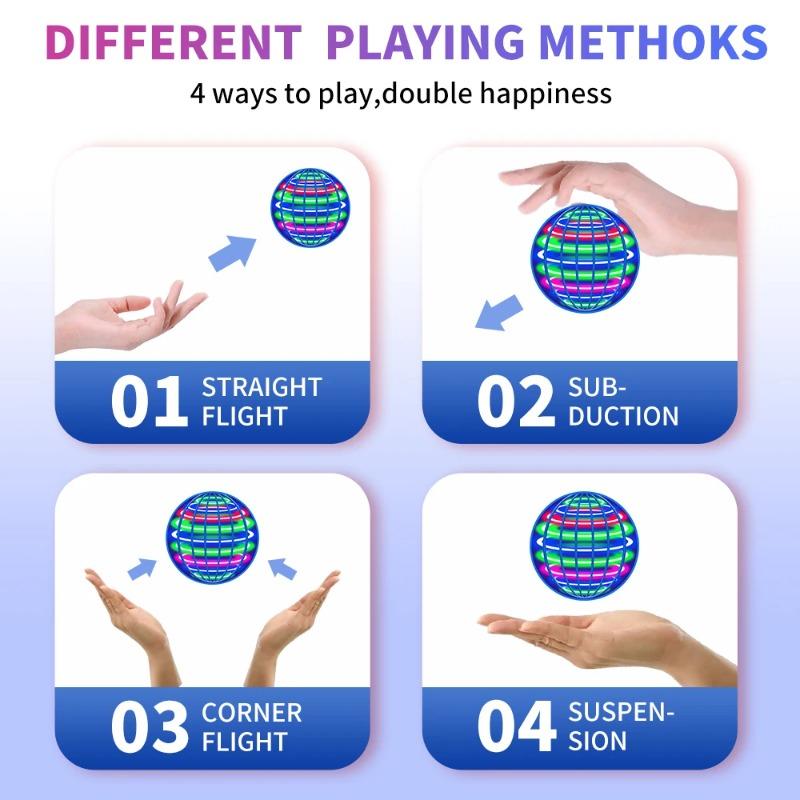 DIFFERENT PLAYING METHOKS

4 ways to play,double happiness

01 STRAIGHT FLIGHT

02 SUBDUCTION

03 CORNER FLIGHT

04 SUSPENSION