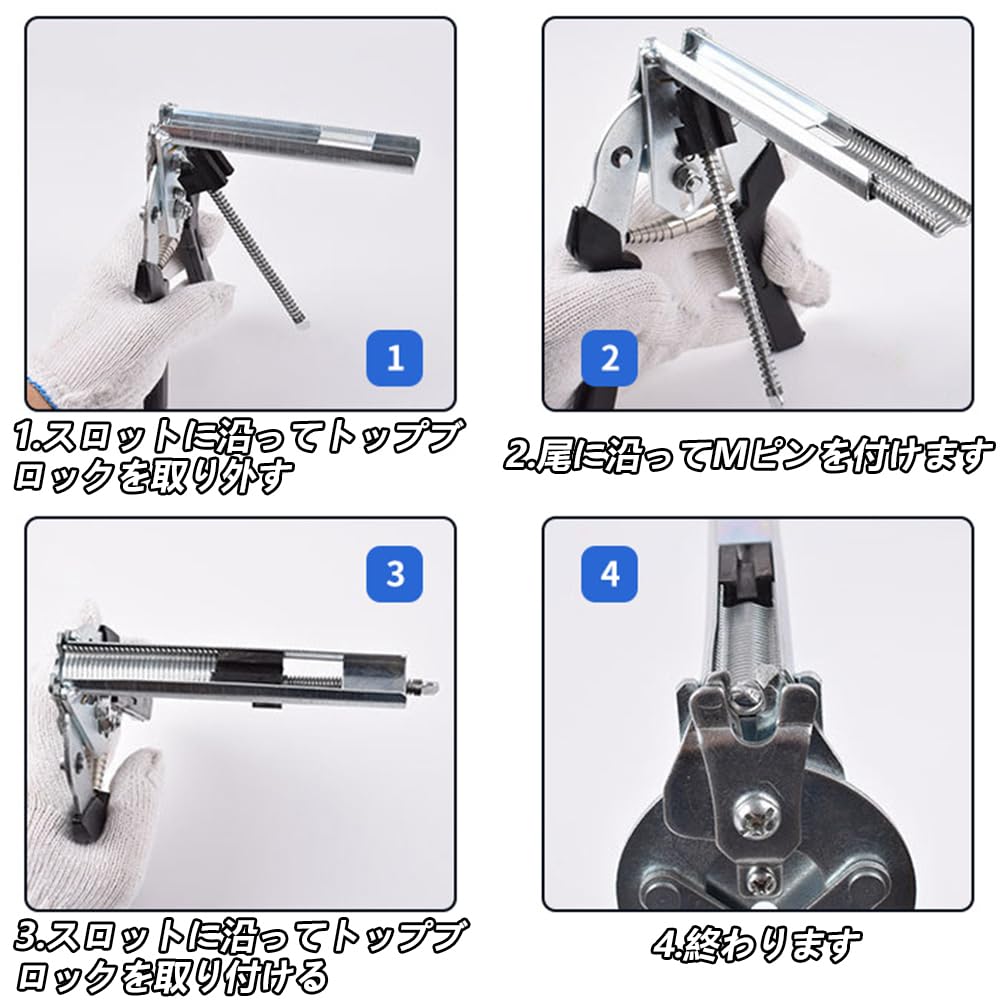 1

1.スロットに沿ってトップブロックを取り外す

2

2.尾に沿ってMピンを付けます

3

3.スロットに沿ってトップブロックを取り付ける

4

4.終わります