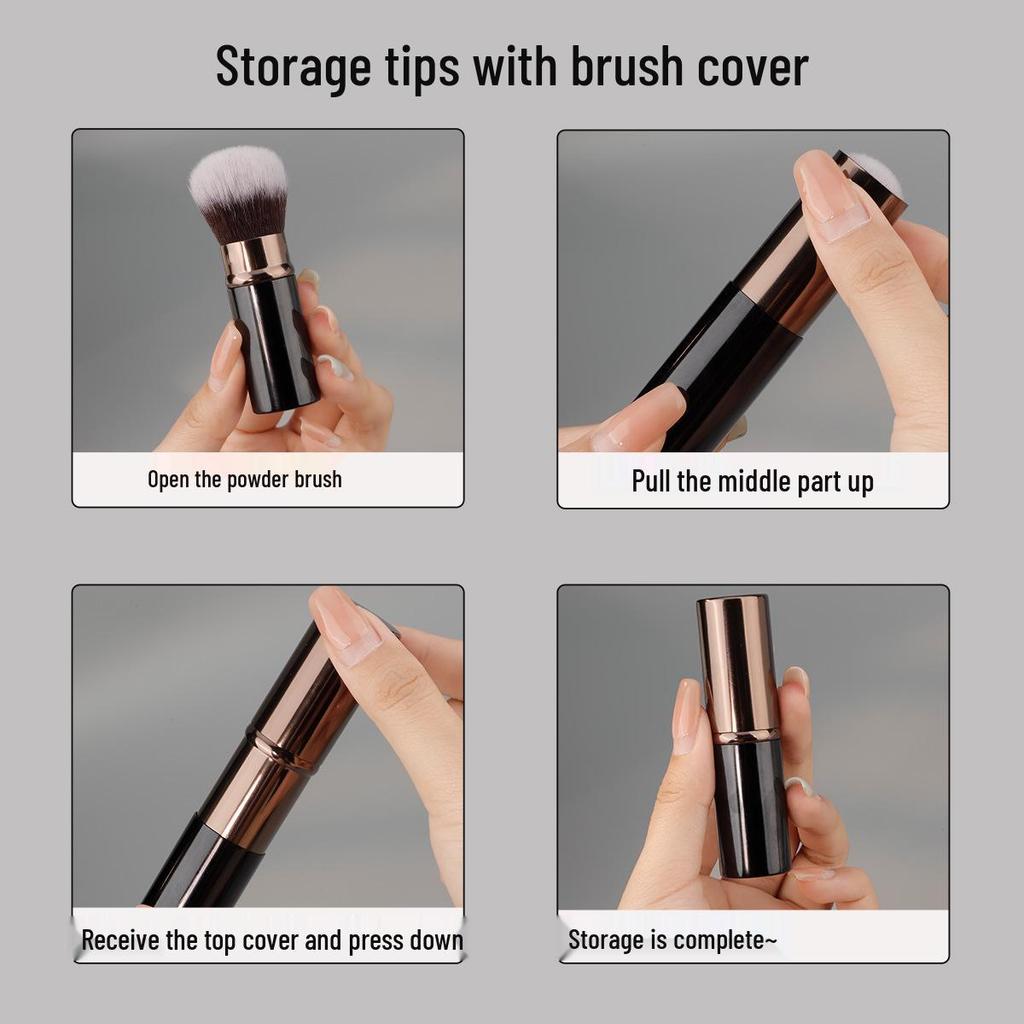 Storage tips with brush cover

Open the powder brush

Pull the middle part up

Receive the top cover and press down

Storage is complete~