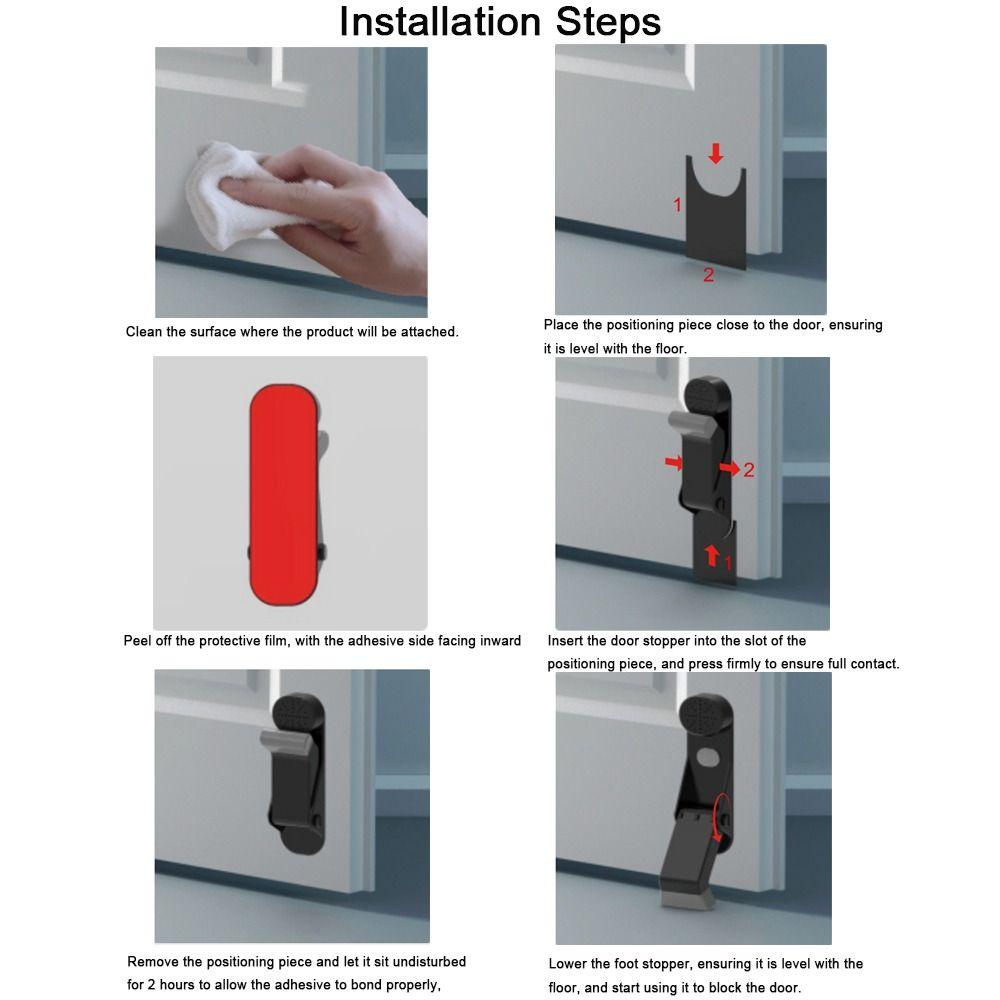 Installation Steps

Clean the surface where the product will be attached.

1

2

Place the positioning piece close to the door, ensuring it is level with the floor.

Peel off the protective film, with the adhesive side facing inward

2

1

Insert the door stopper into the slot of the positioning piece, and press firmly to ensure full contact.

Remove the positioning piece and let it sit undisturbed for 2 hours to allow the adhesive to bond properly,

Lower the foot stopper, ensuring it is level with the floor, and start using it to block the door.