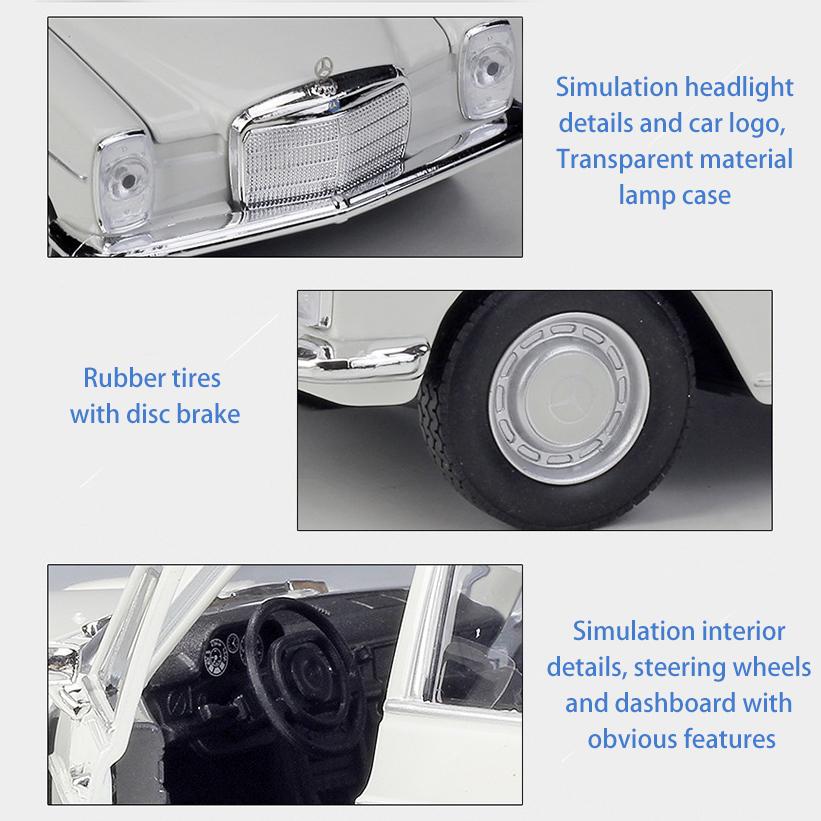 Simulation headlight details and car logo, Transparent material lamp case

Rubber tires with disc brake

Simulation interior details, steering wheels and dashboard with obvious features