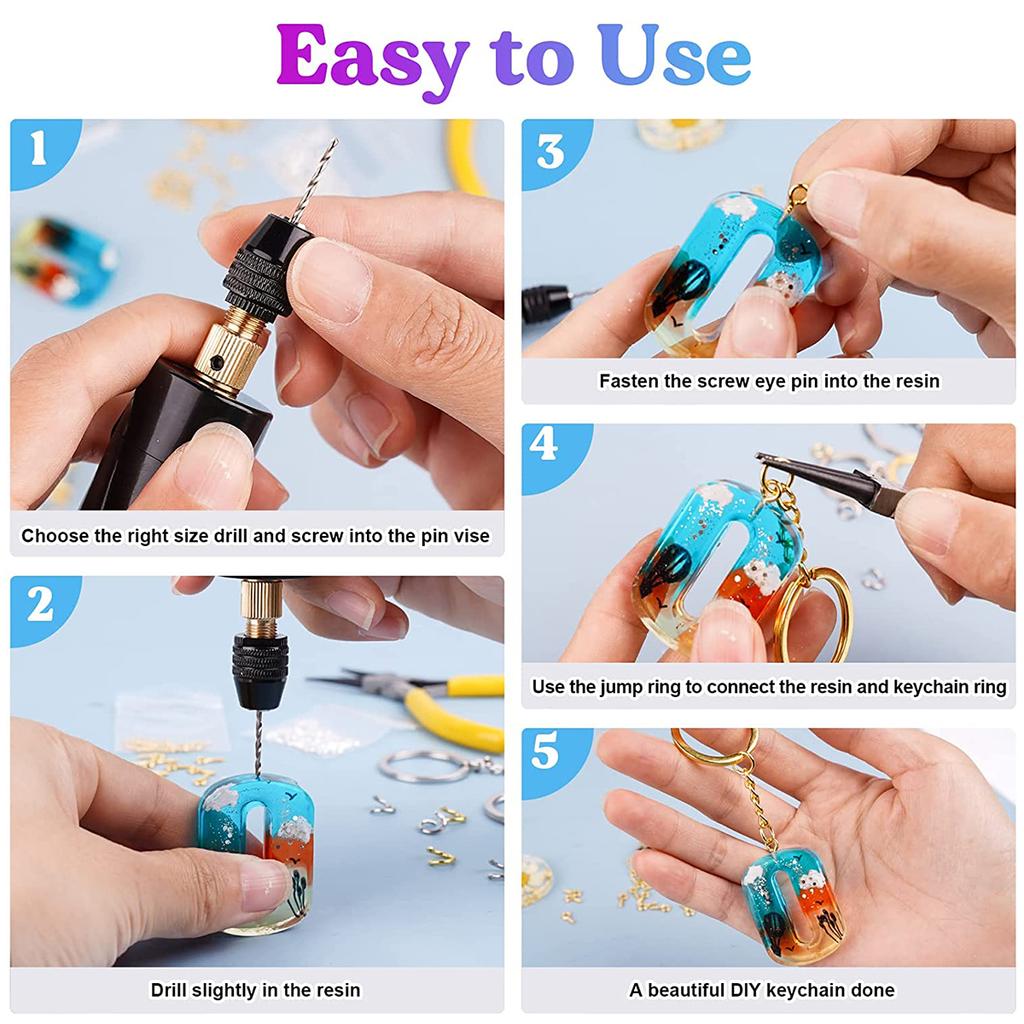 Easy to Use

1

Choose the right size drill and screw into the pin vise

2

Drill slightly in the resin

3

Fasten the screw eye pin into the resin

4

Use the jump ring to connect the resin and keychain ring

5

A beautiful DIY keychain done