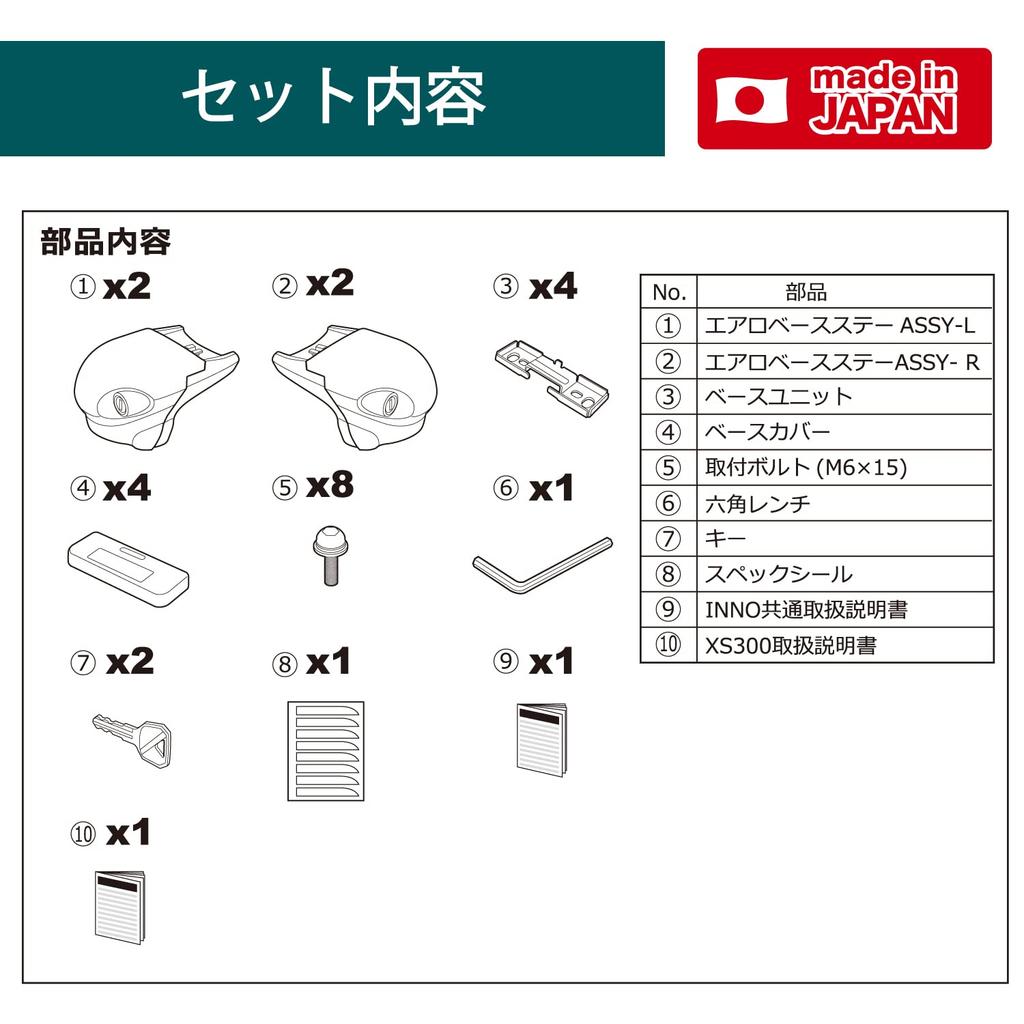 セット内容

made in JAPAN

部品内容

① x2

② x2

③ x4

④ x4

⑤ x8

⑥ x1

⑦ x2

⑧ x1

⑨ x1

⑩ x1

| No. | 部品 |
|---|---|
| ① | エアロベースステー ASSY-L |
| ② | エアロベースステーASSY- R |
| ③ | ベースユニット |
| ④ | ベースカバー |
| ⑤ | 取付ボルト (M6×15) |
| ⑥ | 六角レンチ |
| ⑦ | キー |
| ⑧ | スペックシール |
| ⑨ | INNO共通取扱説明書 |
| ⑩ | XS300取扱説明書 |