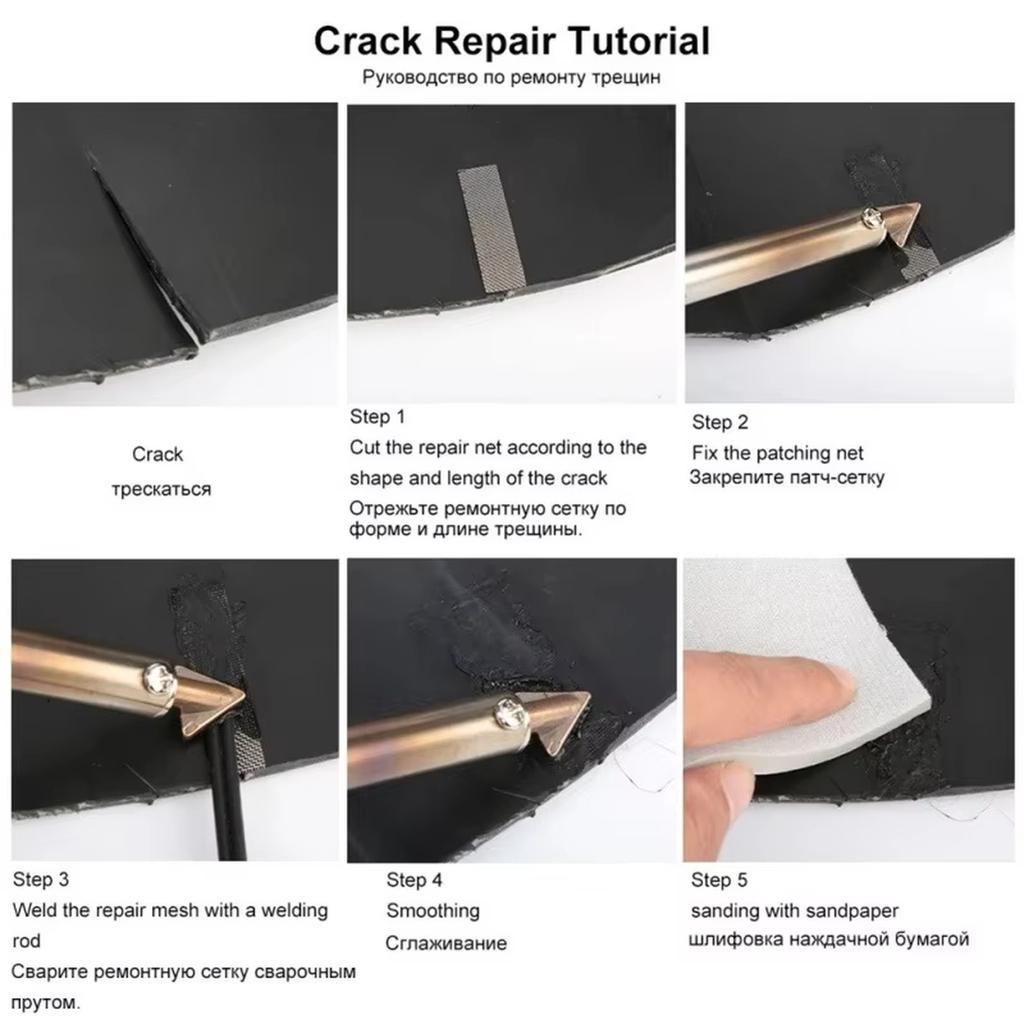 Crack Repair Tutorial
Руководство по ремонту трещин

Crack
трескаться

Step 1
Cut the repair net according to the shape and length of the crack
Отрежьте ремонтную сетку по форме и длине трещины.

Step 2
Fix the patching net
Закрепите патч-сетку

Step 3
Weld the repair mesh with a welding rod
Сварите ремонтную сетку сварочным прутом.

Step 4
Smoothing
Сглаживание

Step 5
sanding with sandpaper
шлифовка наждачной бумагой