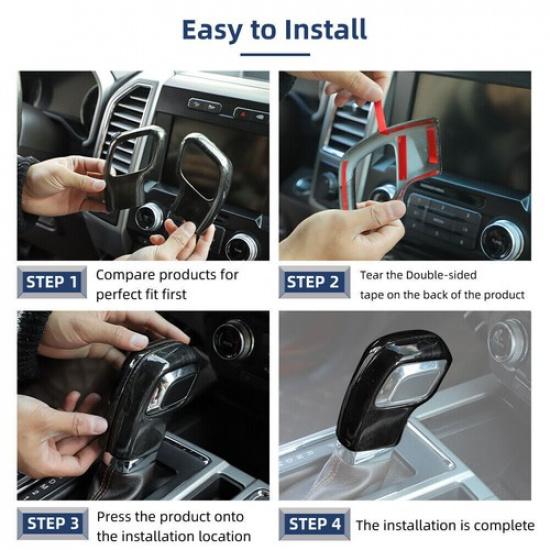 Easy to Install

STEP 1 Compare products for perfect fit first

STEP 2 Tear the Double-sided tape on the back of the product

STEP 3 Press the product onto the installation location

STEP 4 The installation is complete