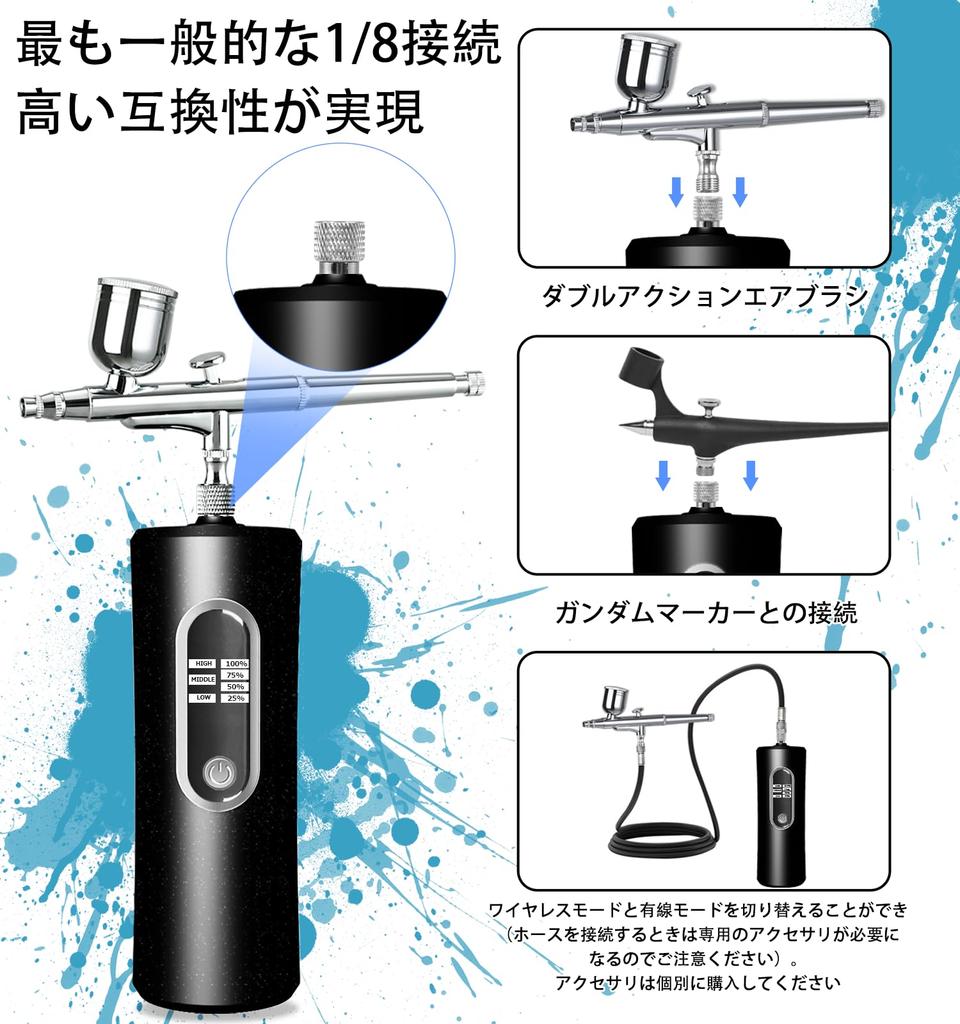 最も一般的な1/8接続
高い互換性が実現

HIGH 100%
MIDDLE 75%
50%
LOW 25%

ダブルアクションエアブラシ

ガンダムマーカーとの接続

ワイヤレスモードと有線モードを切り替えることができ（ホースを接続するときは専用のアクセサリが必要になるのでご注意ください）。
アクセサリは個別に購入してください