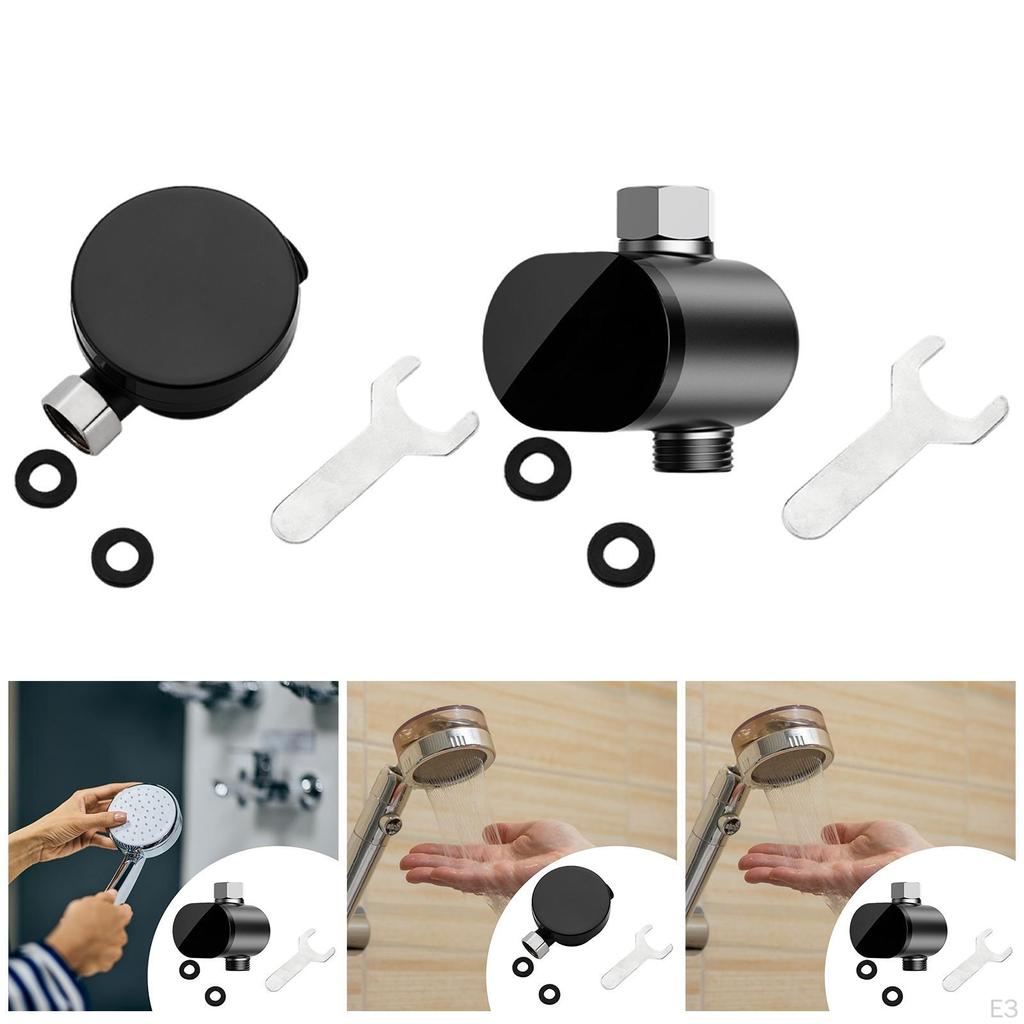 E3