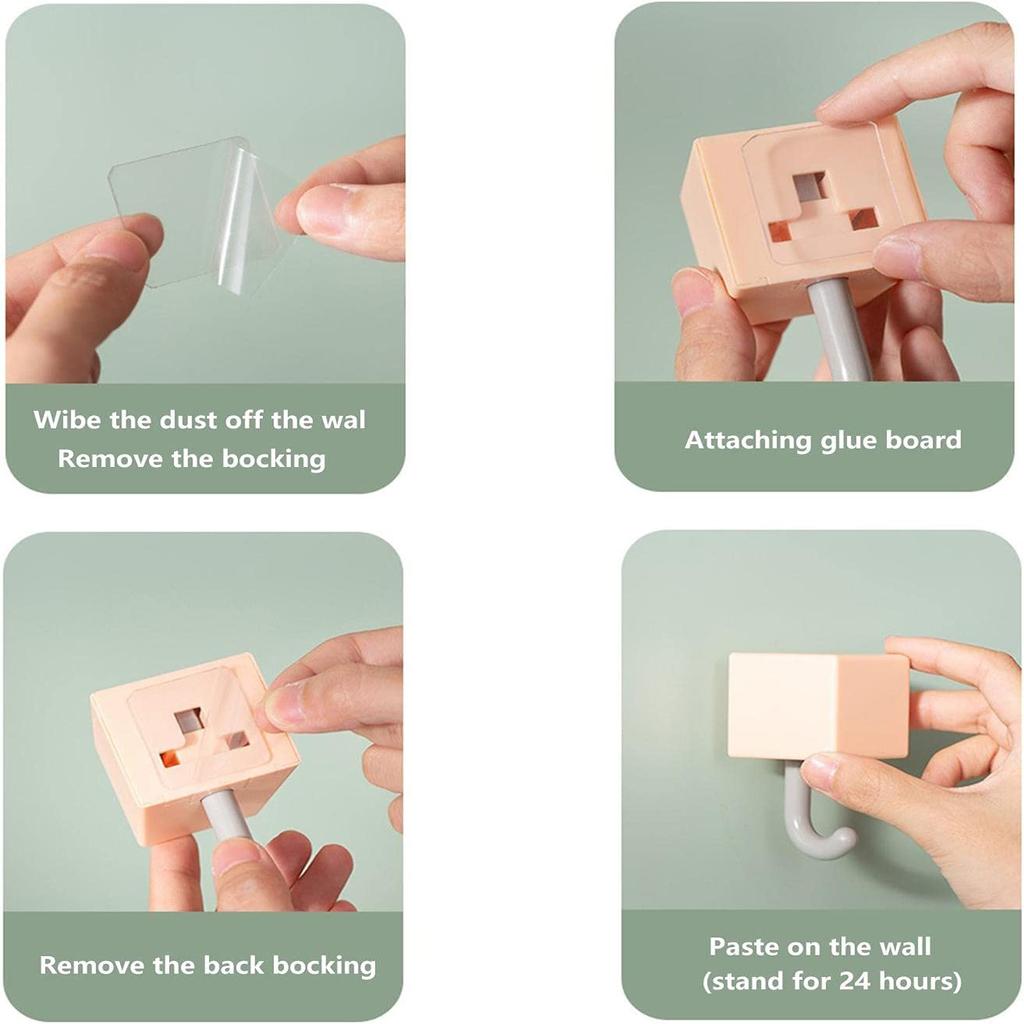 Wibe the dust off the wal
Remove the bocking

Attaching glue board

Remove the back bocking

Paste on the wall
(stand for 24 hours)