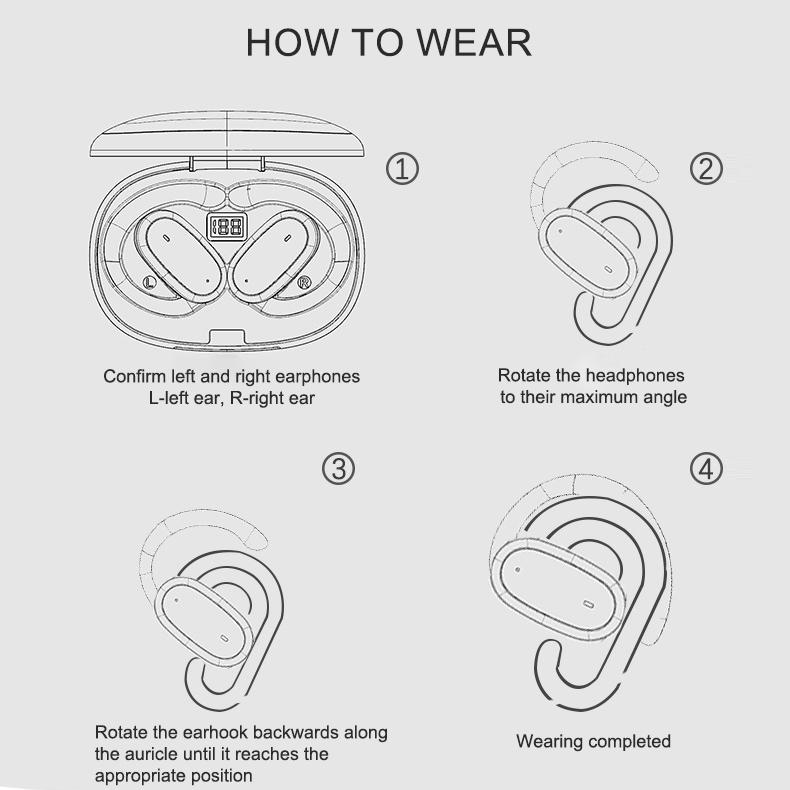 HOW TO WEAR

①

188

L

R

Confirm left and right earphones
L-left ear, R-right ear

②

Rotate the headphones
to their maximum angle

③

Rotate the earhook backwards along the auricle until it reaches the appropriate position

④

Wearing completed