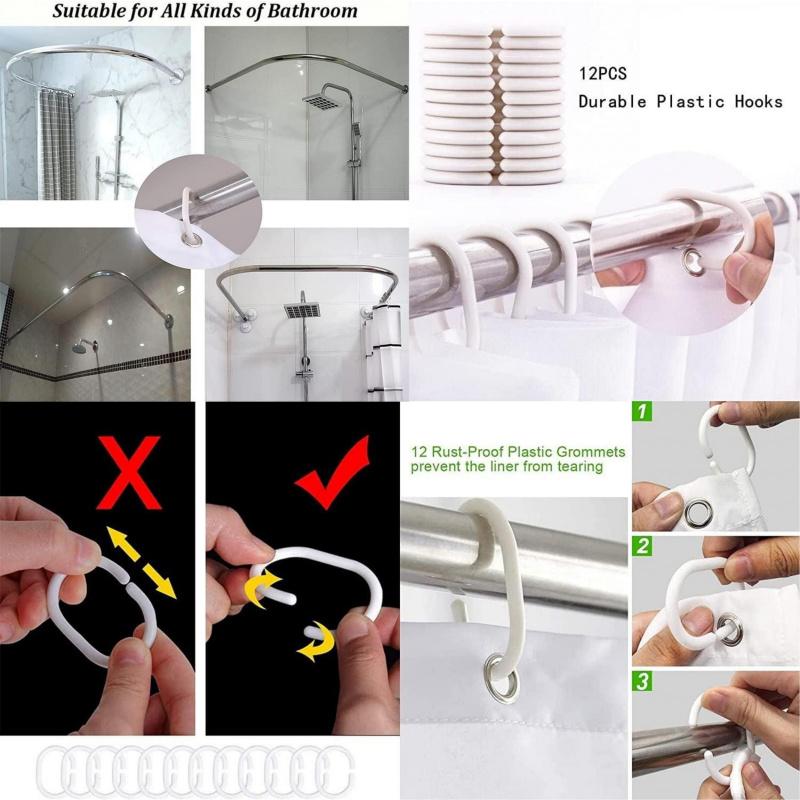 Suitable for All Kinds of Bathroom

12PCS
Durable Plastic Hooks

12 Rust-Proof Plastic Grommets prevent the liner from tearing

1

2

3