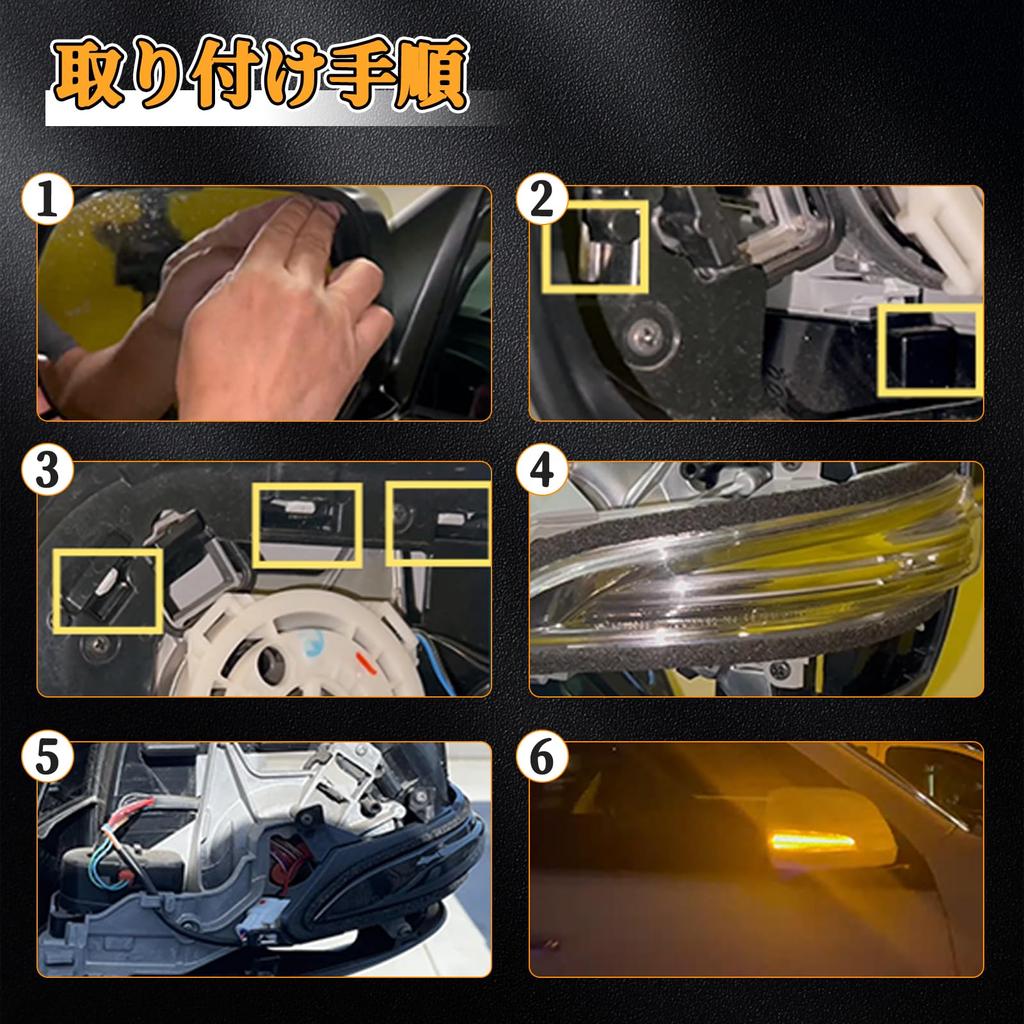 取り付け手順

1

2

3

4

5

6