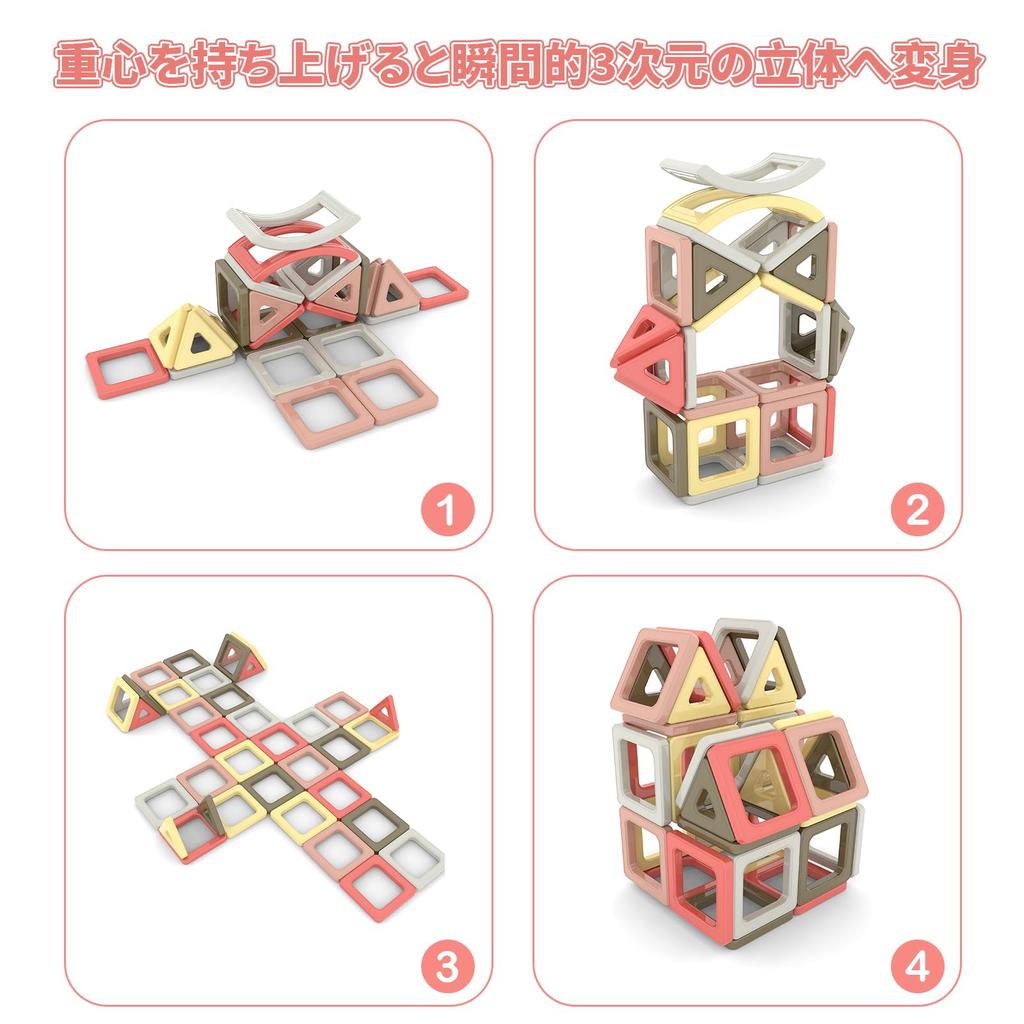 重心を持ち上げると瞬間的3次元の立体へ変身

1

2

3

4