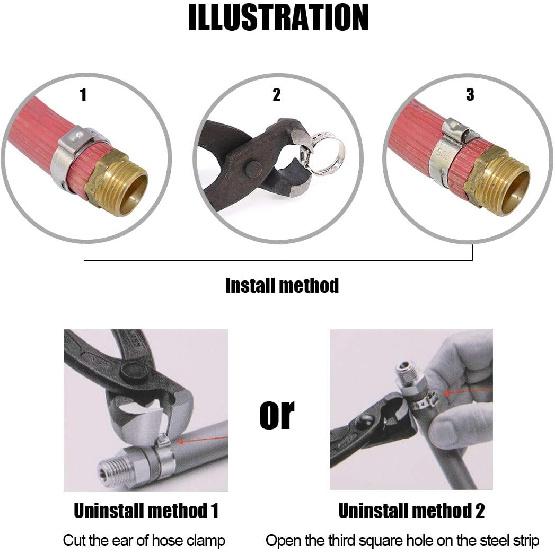 ILLUSTRATION

1

2

3

Install method

or

Uninstall method 1

Cut the ear of hose clamp

Uninstall method 2

Open the third square hole on the steel strip