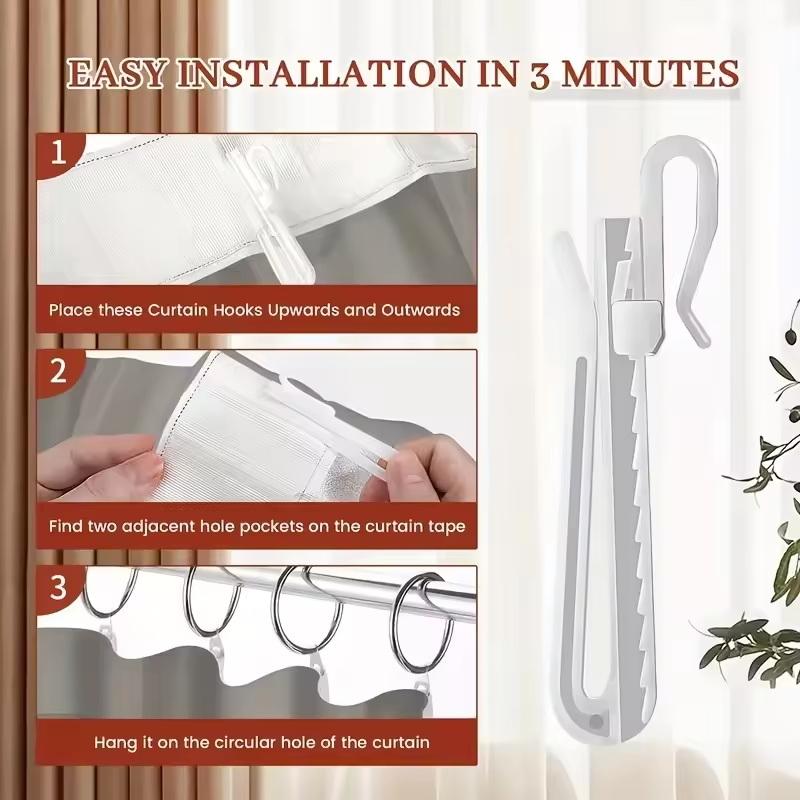 EASY INSTALLATION IN 3 MINUTES

1

Place these Curtain Hooks Upwards and Outwards

2

Find two adjacent hole pockets on the curtain tape

3

Hang it on the circular hole of the curtain