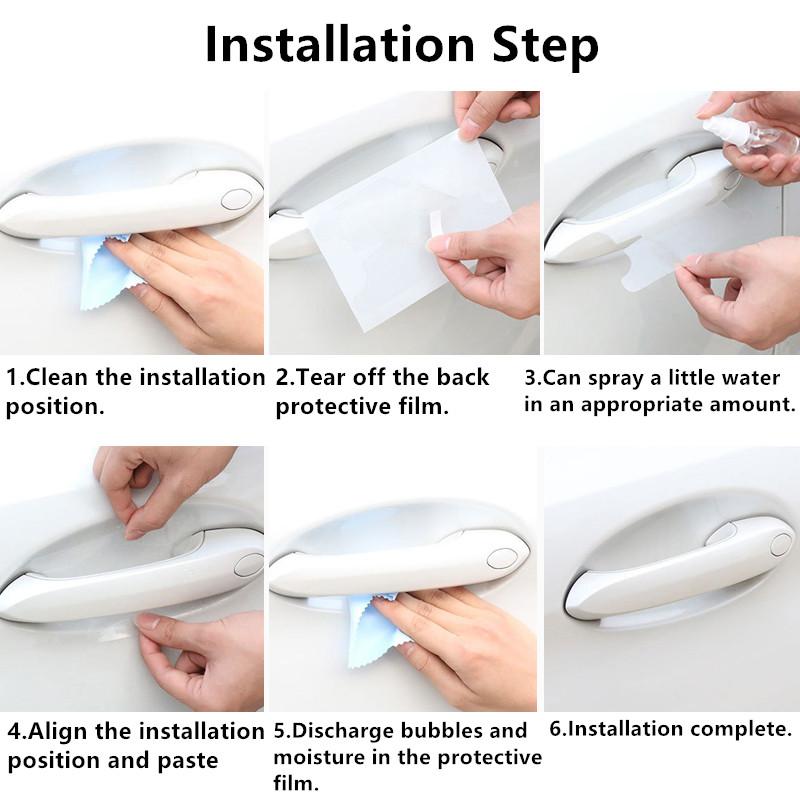 Installation Step

1.Clean the installation position.

2.Tear off the back protective film.

3.Can spray a little water in an appropriate amount.

4.Align the installation position and paste

5.Discharge bubbles and moisture in the protective film.

6.Installation complete.