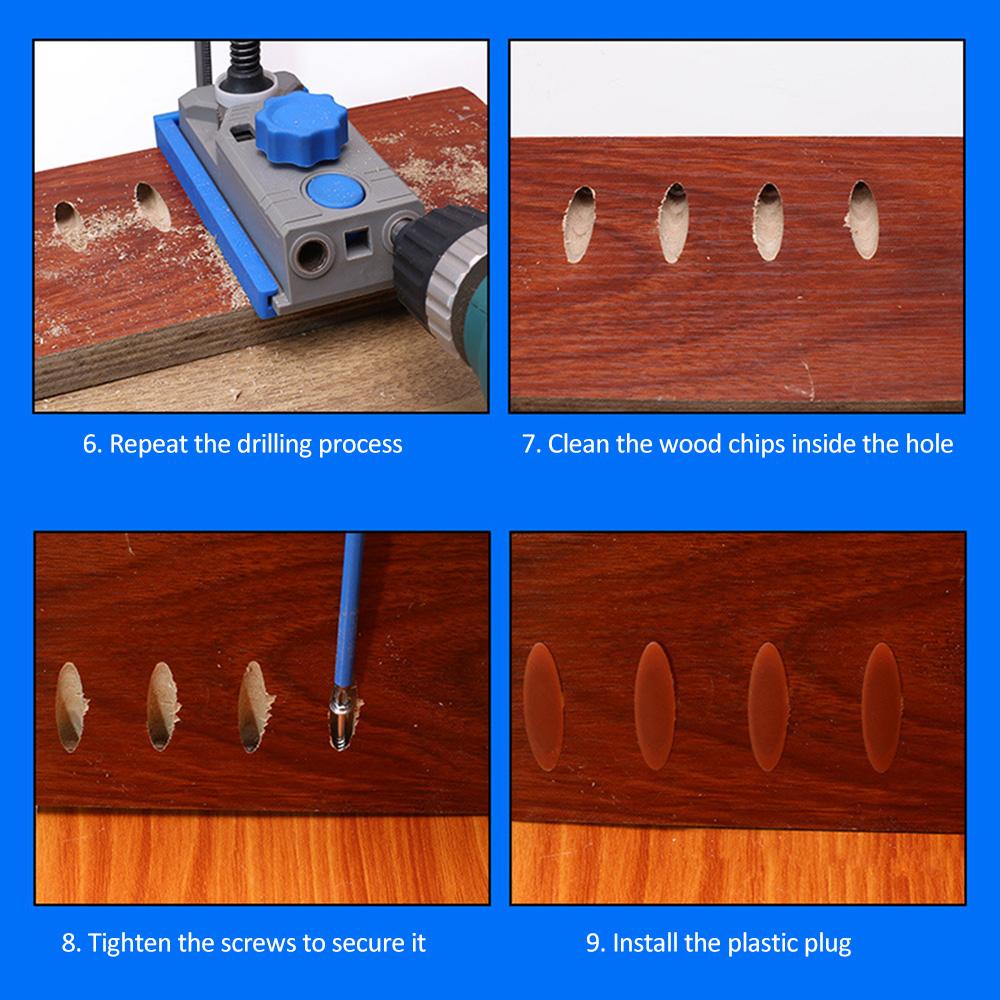 6. Repeat the drilling process

7. Clean the wood chips inside the hole

8. Tighten the screws to secure it

9. Install the plastic plug