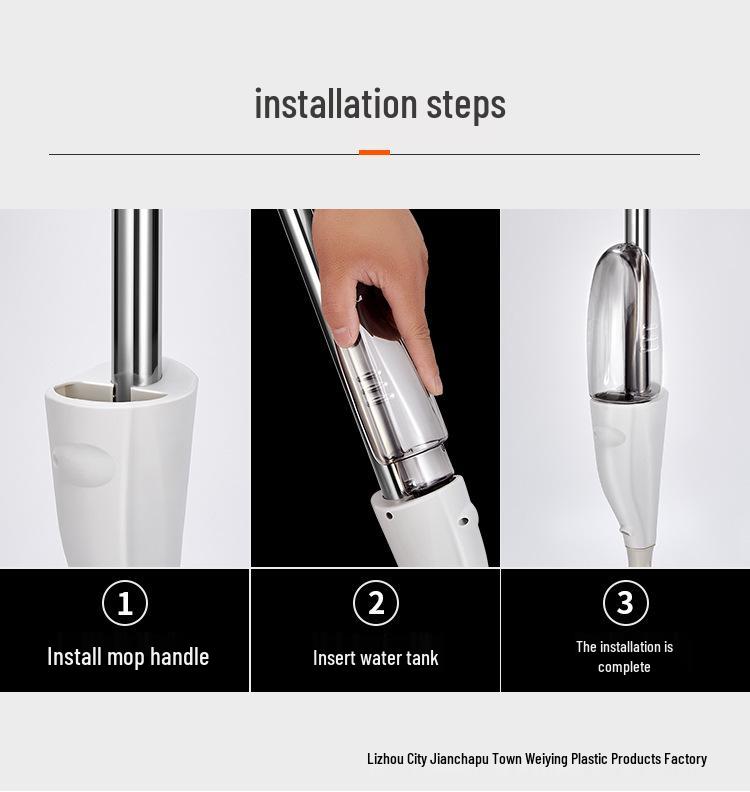 installation steps

1
Install mop handle

2
Insert water tank

3
The installation is complete

Lizhou City Jianchapu Town Weiying Plastic Products Factory