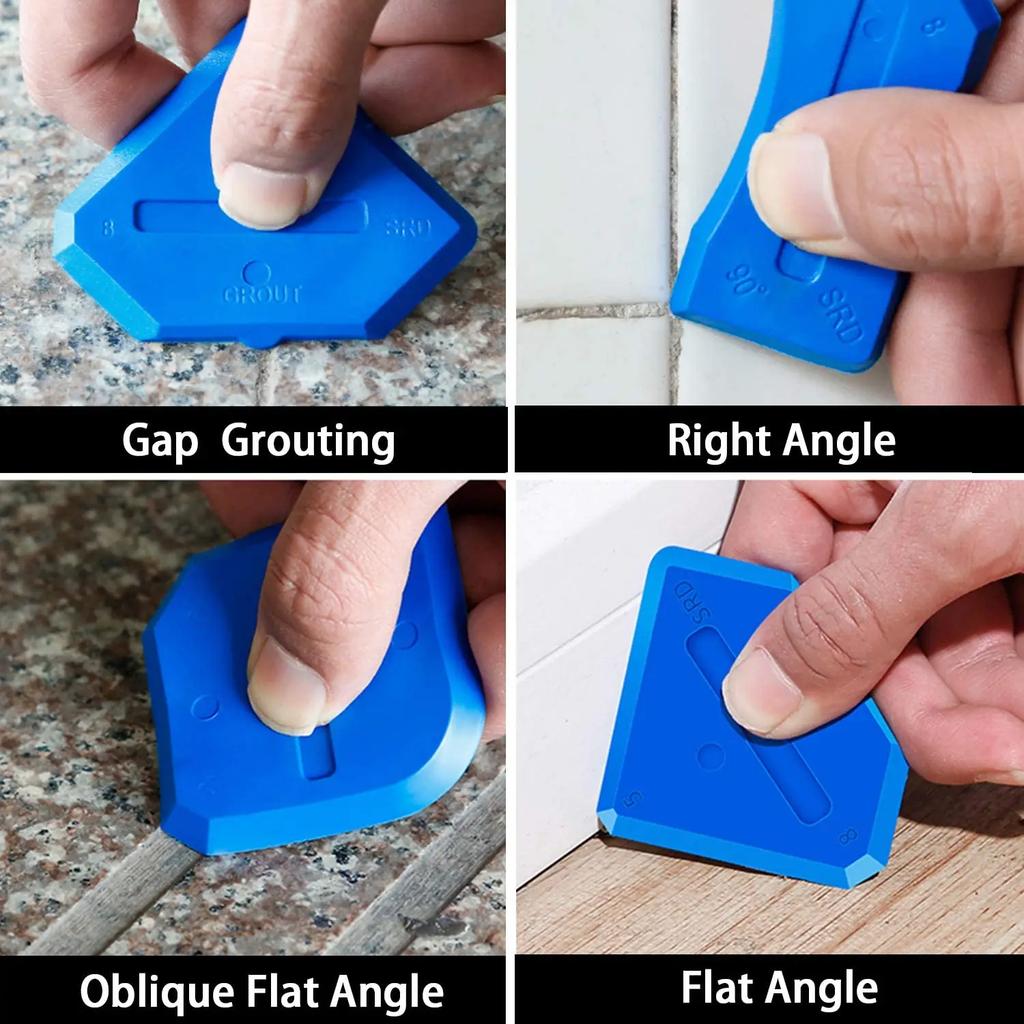 8
SRD
GROUT
Gap Grouting

8
90°
SRD
Right Angle

Oblique Flat Angle

SRD
5
8
Flat Angle