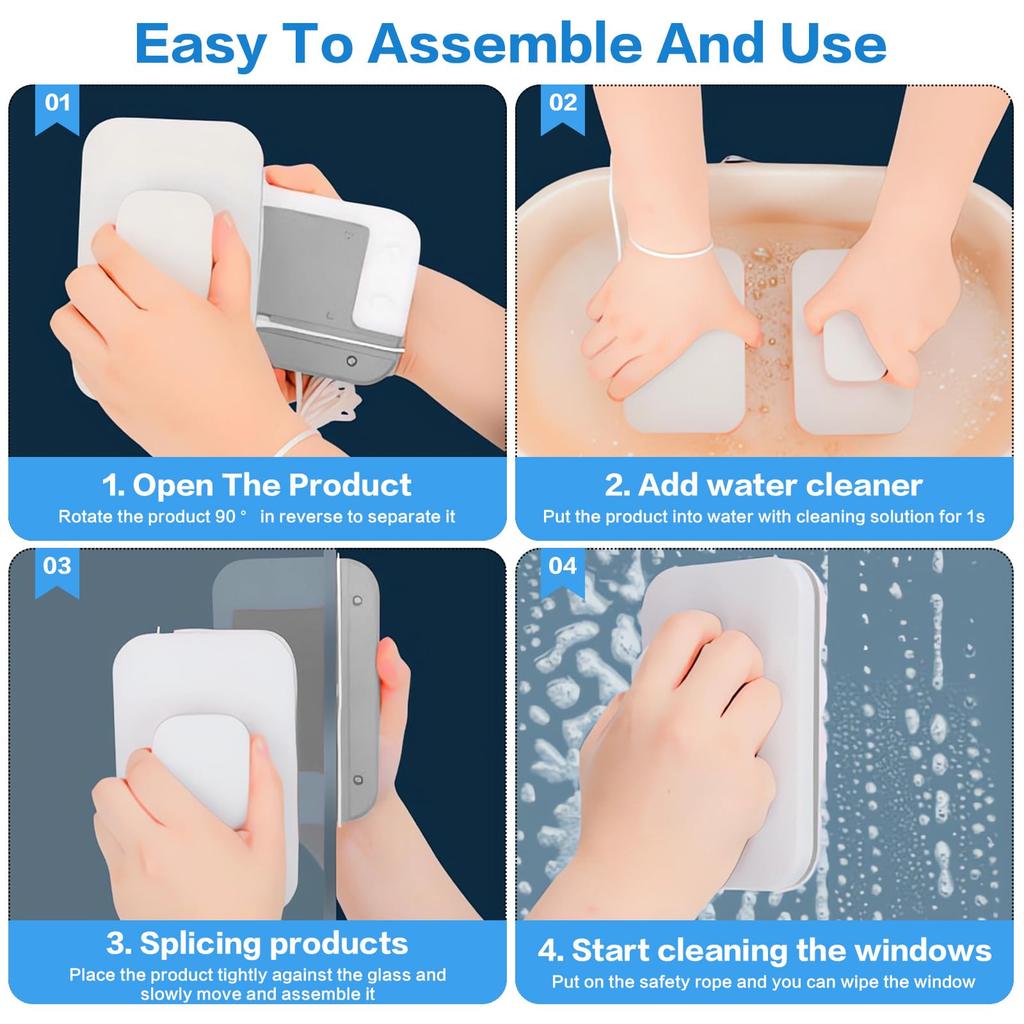 Easy To Assemble And Use

01

1. Open The Product

Rotate the product 90 ° in reverse to separate it

02

2. Add water cleaner

Put the product into water with cleaning solution for 1s

03

3. Splicing products

Place the product tightly against the glass and slowly move and assemble it

04

4. Start cleaning the windows

Put on the safety rope and you can wipe the window