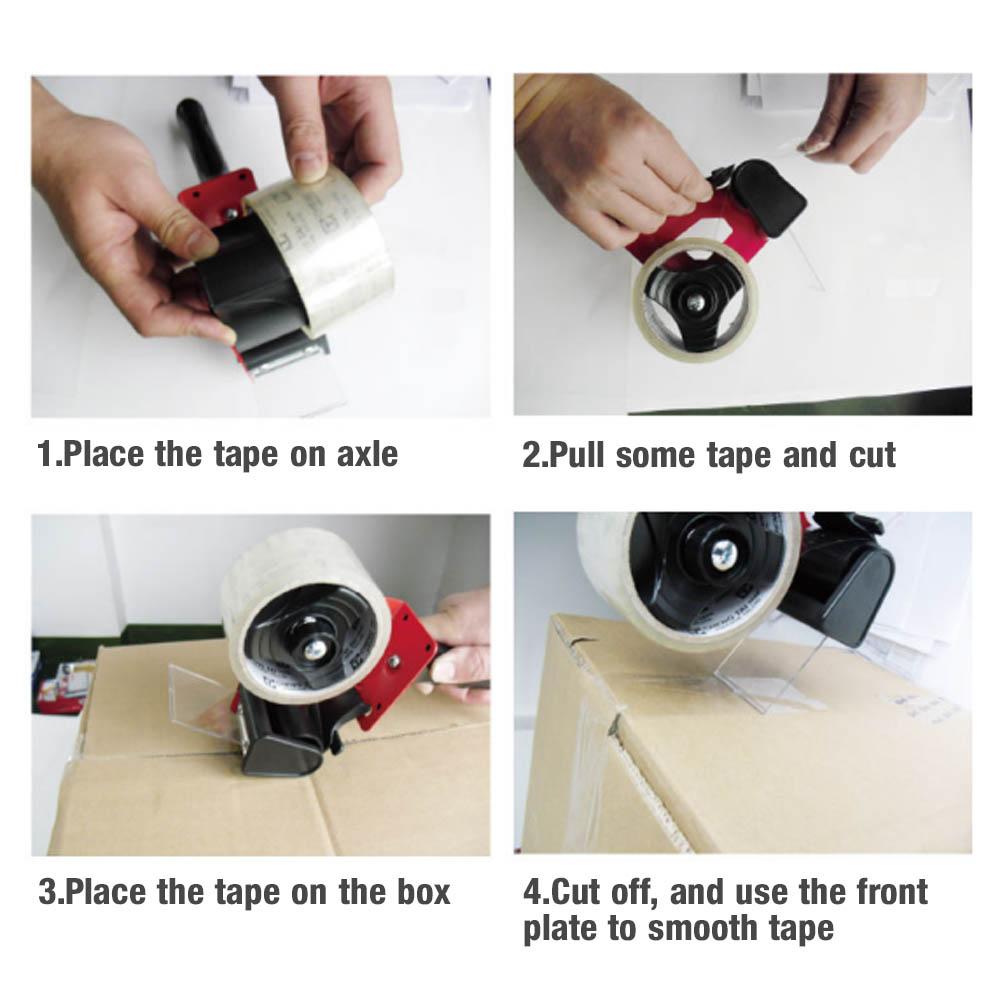 1.Place the tape on axle

2.Pull some tape and cut

3.Place the tape on the box

4.Cut off, and use the front plate to smooth tape