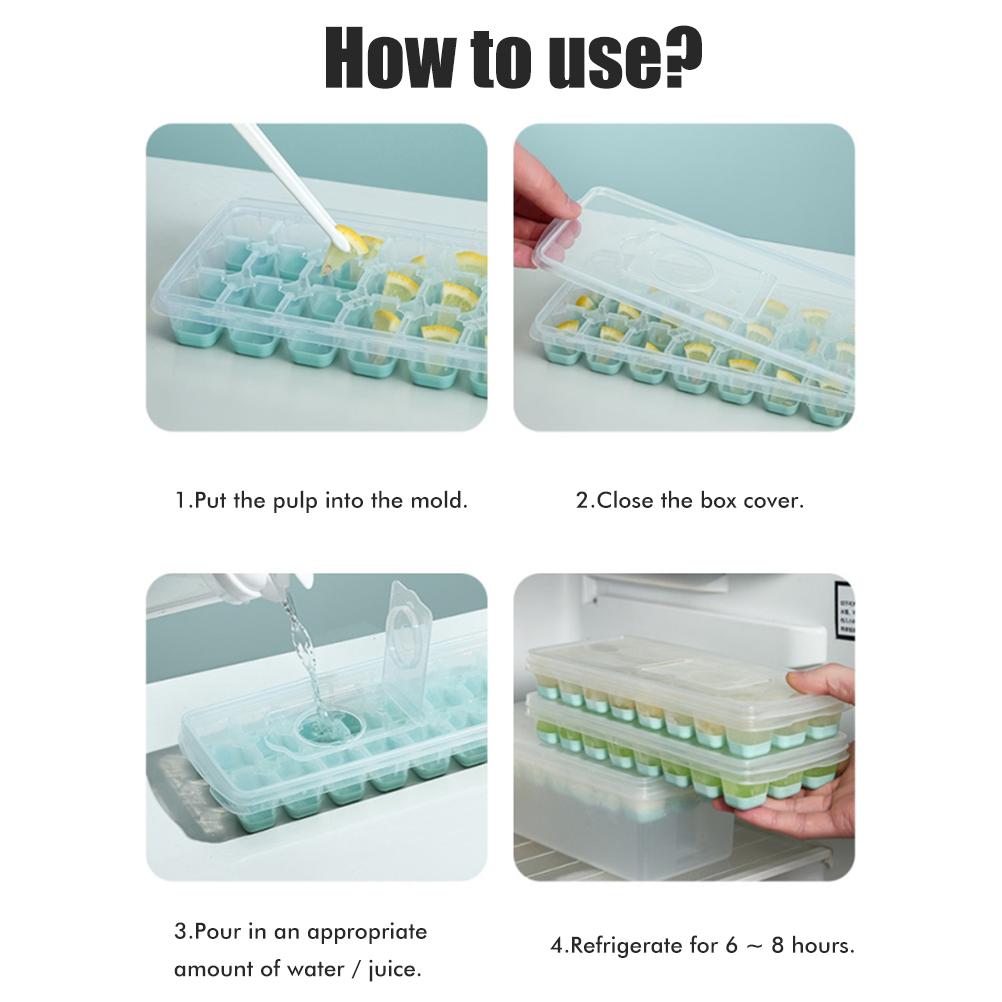 How to use?

1.Put the pulp into the mold.

2.Close the box cover.

3.Pour in an appropriate amount of water / juice.

4.Refrigerate for 6 ~ 8 hours.