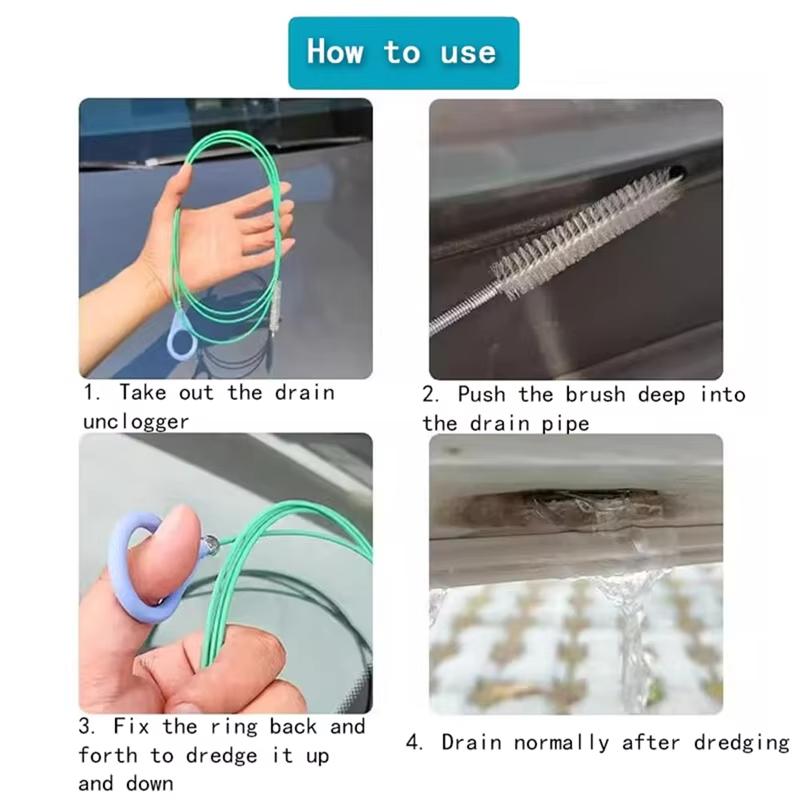 How to use

1. Take out the drain unclogger

2. Push the brush deep into the drain pipe

3. Fix the ring back and forth to dredge it up and down

4. Drain normally after dredging