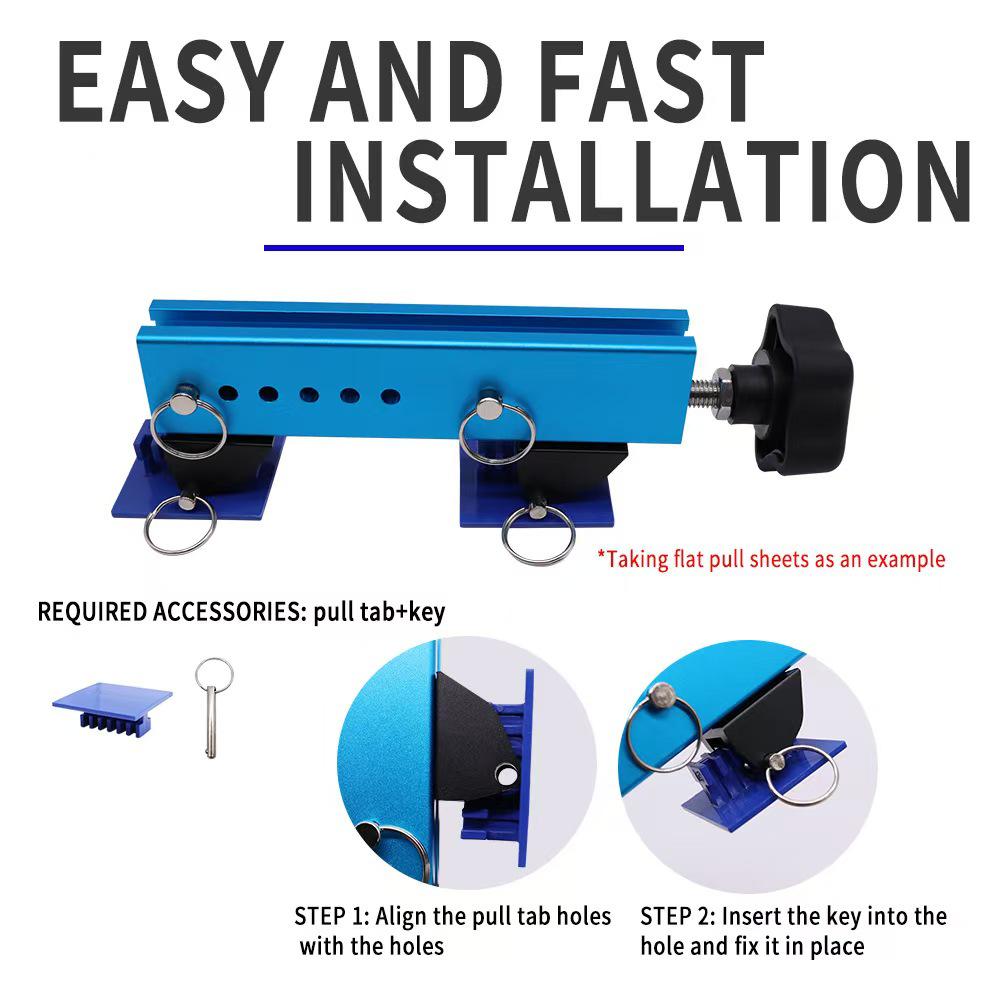 EASY AND FAST INSTALLATION

*Taking flat pull sheets as an example

REQUIRED ACCESSORIES: pull tab+key

STEP 1: Align the pull tab holes with the holes

STEP 2: Insert the key into the hole and fix it in place