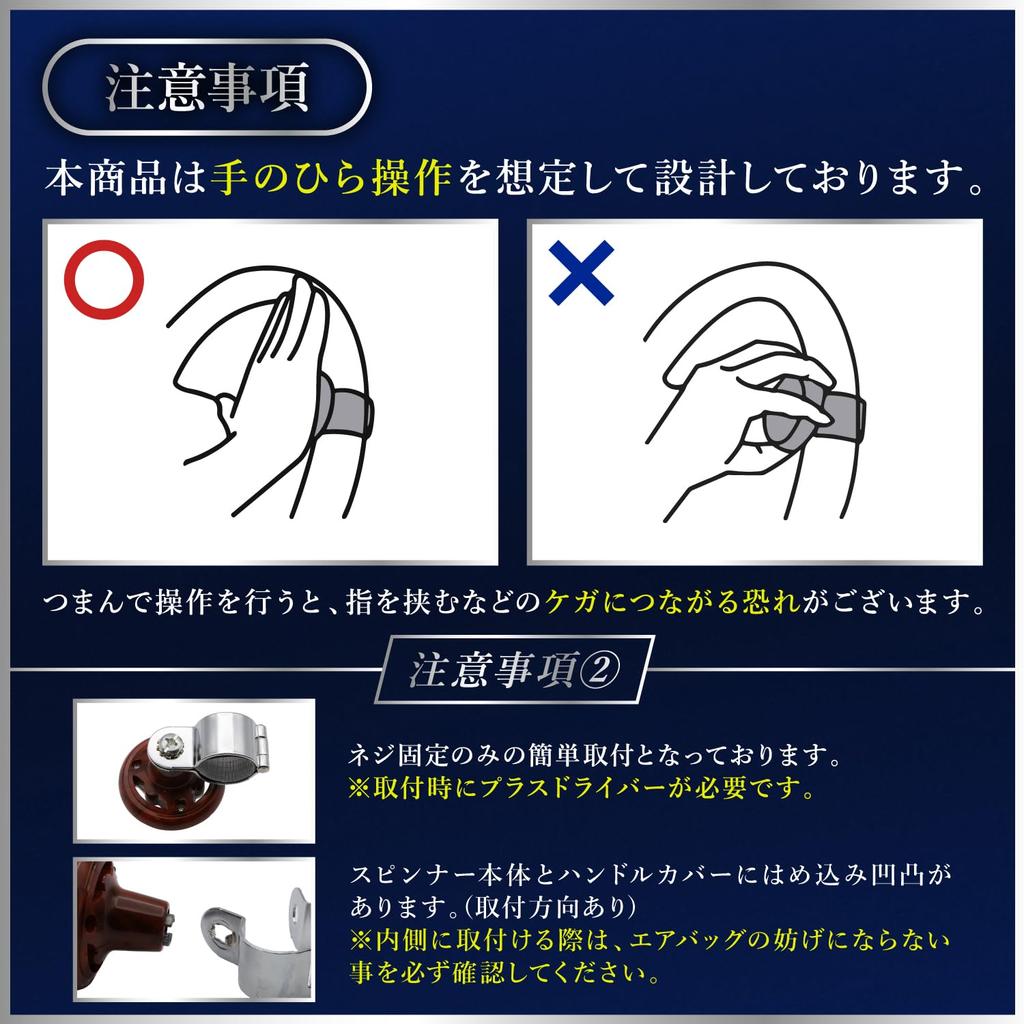 注意事項

本商品は手のひら操作を想定して設計しております。

つまんで操作を行うと、指を挟むなどのケガにつながる恐れがございます。

注意事項②

ネジ固定のみの簡単取付となっております。
※取付時にプラスドライバーが必要です。

スピンナー本体とハンドルカバーにはめ込み凹凸があります。(取付方向あり)
※内側に取付ける際は、エアバッグの妨げにならない事を必ず確認してください。