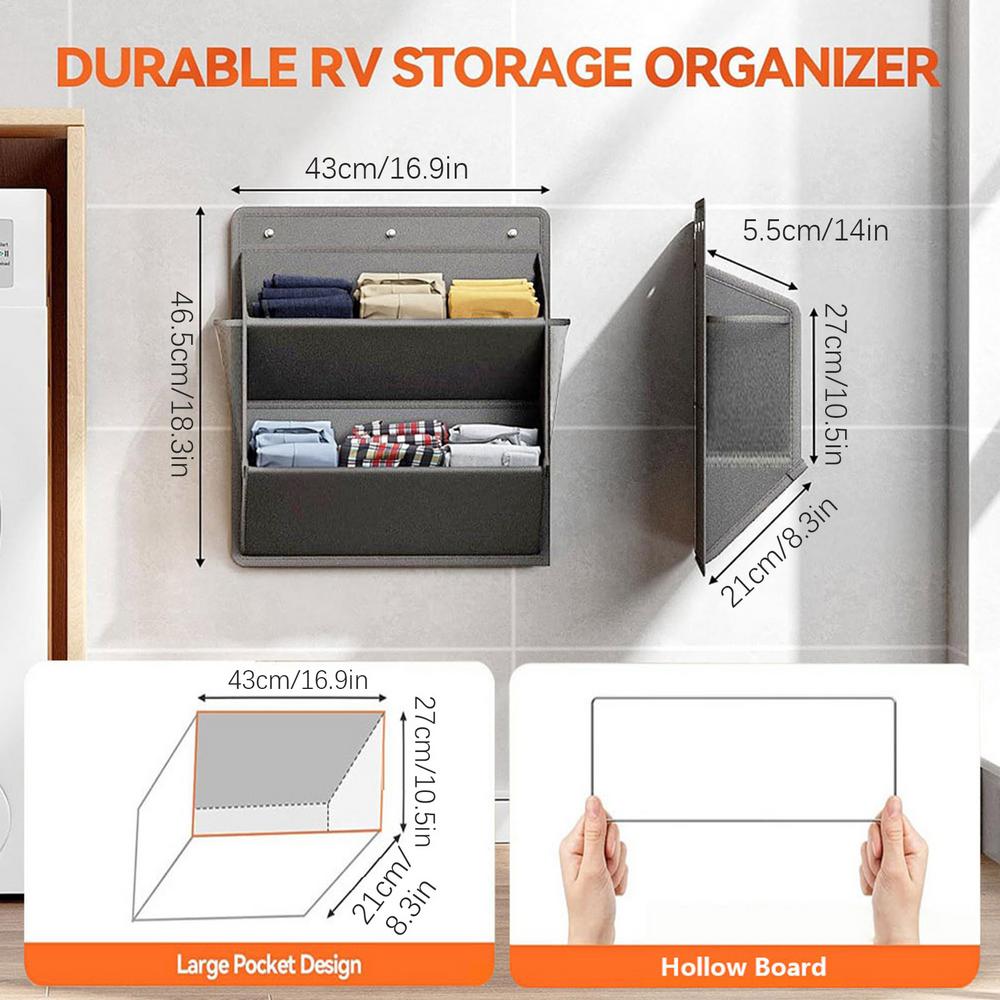 DURABLE RV STORAGE ORGANIZER

43cm/16.9in

46.5cm/18.3in

5.5cm/14in

27cm/10.5in

21cm/8.3in

43cm/16.9in

27cm/10.5in

21cm/8.3in

Large Pocket Design

Hollow Board