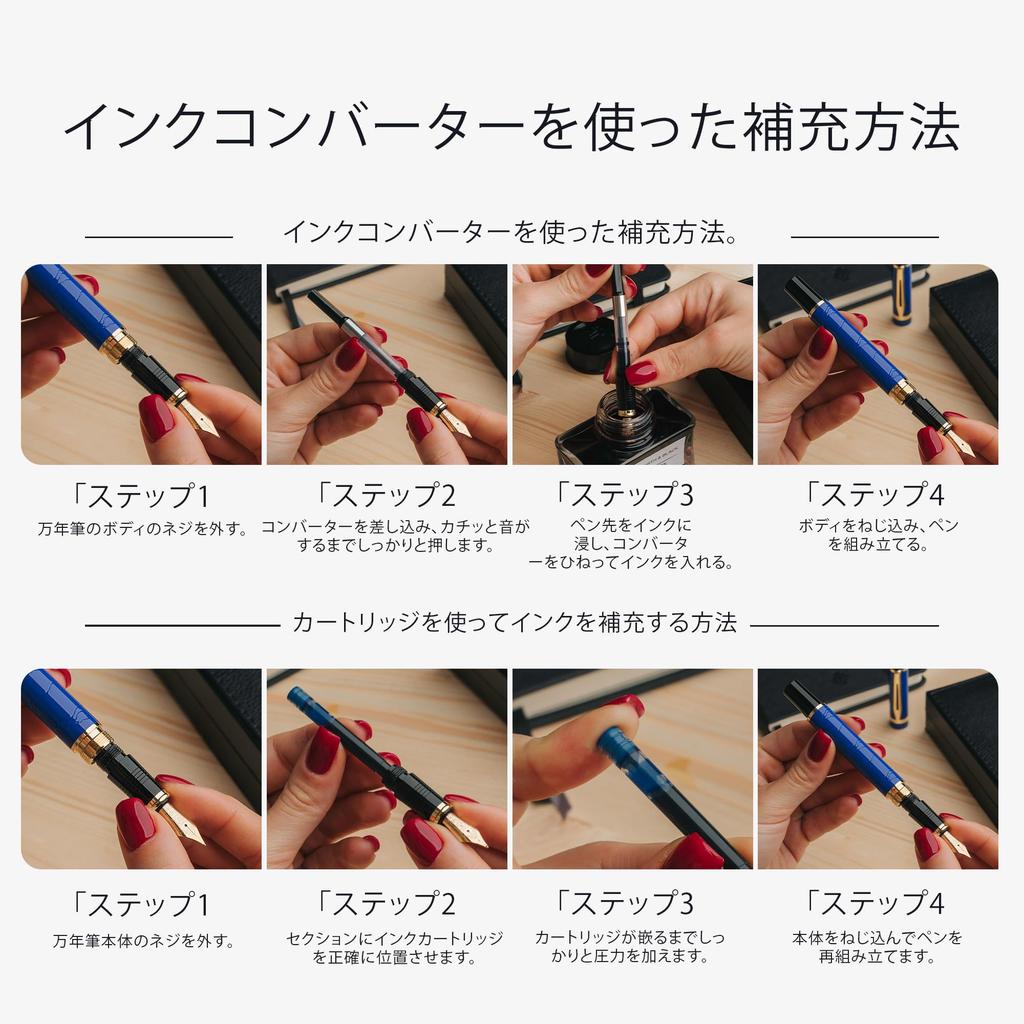 インクコンバーターを使った補充方法

インクコンバーターを使った補充方法。

「ステップ1
万年筆のボディのネジを外す。

「ステップ2
コンバーターを差し込み、カチッと音がするまでしっかりと押します。

「ステップ3
ペン先をインクに浸し、コンバーターをひねってインクを入れる。

「ステップ4
ボディをねじ込み、ペンを組み立てる。

カートリッジを使ってインクを補充する方法

「ステップ1
万年筆本体のネジを外す。

「ステップ2
セクションにインクカートリッジを正確に位置させます。

「ステップ3
カートリッジが嵌るまでしっかりと圧力を加えます。

「ステップ4
本体をねじ込んでペンを再組み立てます。