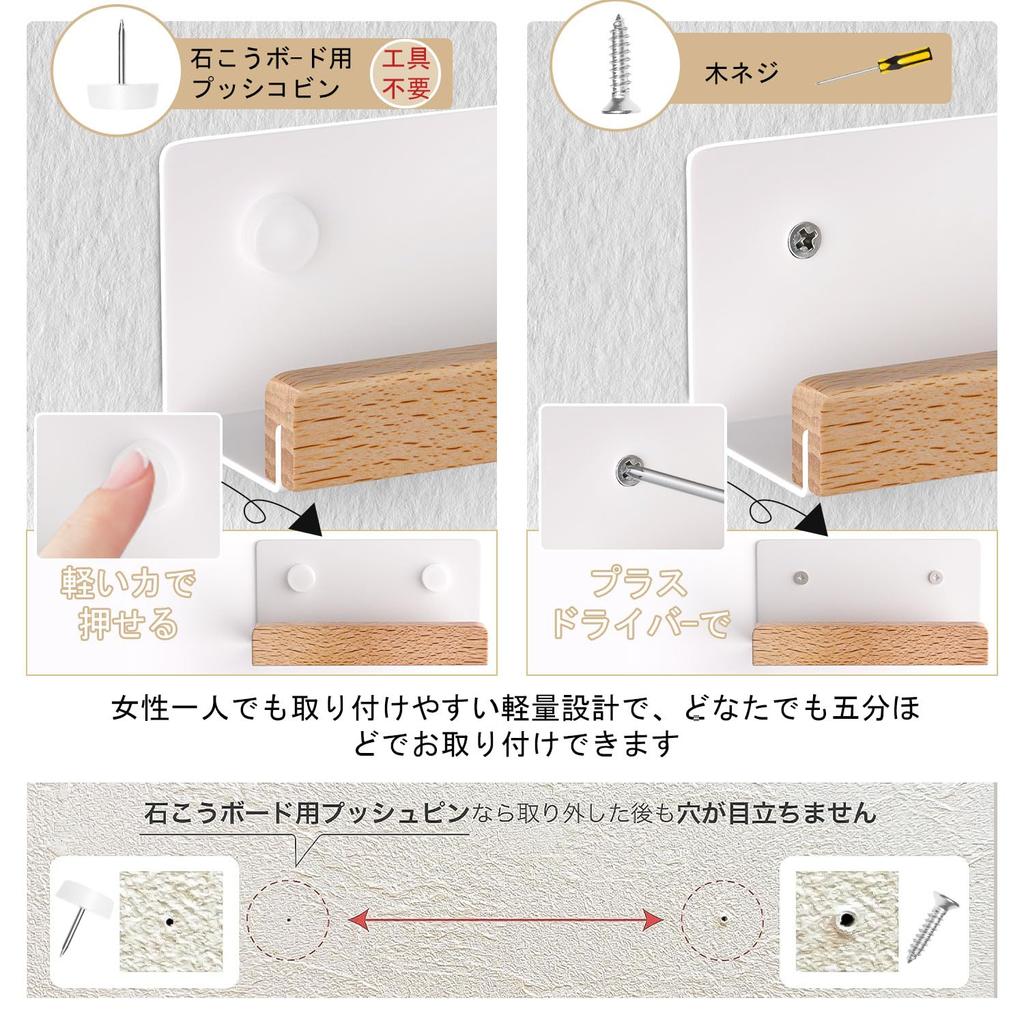 石こうボード用
プッシコピン

工具
不要

木ネジ

軽い力で
押せる

プラス
ドライバーで

女性一人でも取り付けやすい軽量設計で、どなたでも五分ほどでお取り付けできます

石こうボード用プッシュピンなら取り外した後も穴が目立ちません