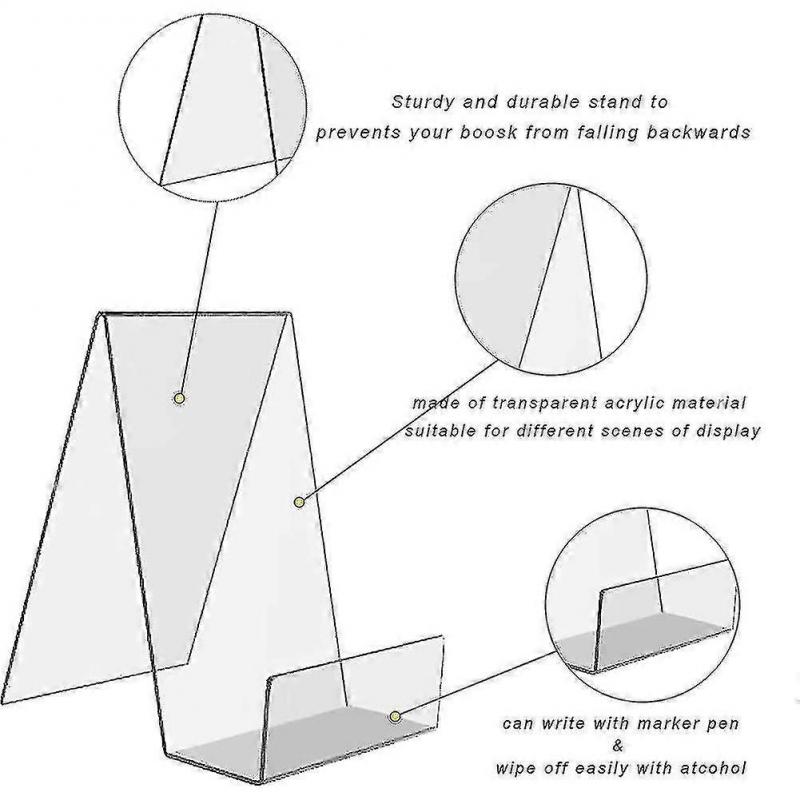 Sturdy and durable stand to prevents your boosk from falling backwards

made of transparent acrylic material suitable for different scenes of display

can write with marker pen
&
wipe off easily with atcohol