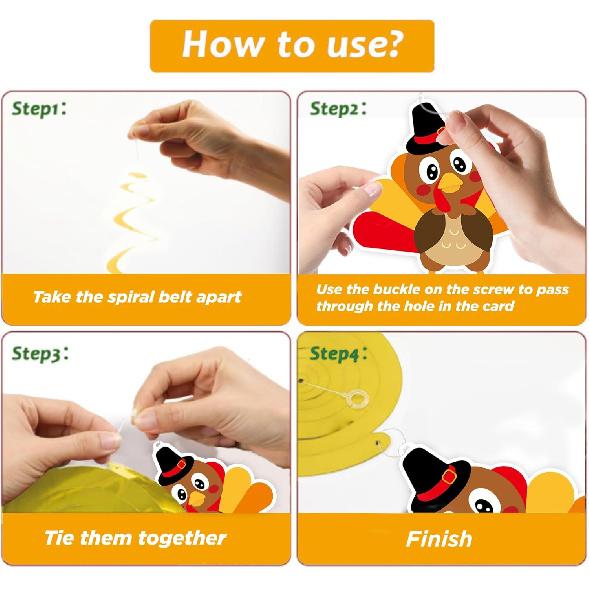 How to use?

Step1:

Take the spiral belt apart

Step2:

Use the buckle on the screw to pass through the hole in the card

Step3:

Tie them together

Step4:

Finish