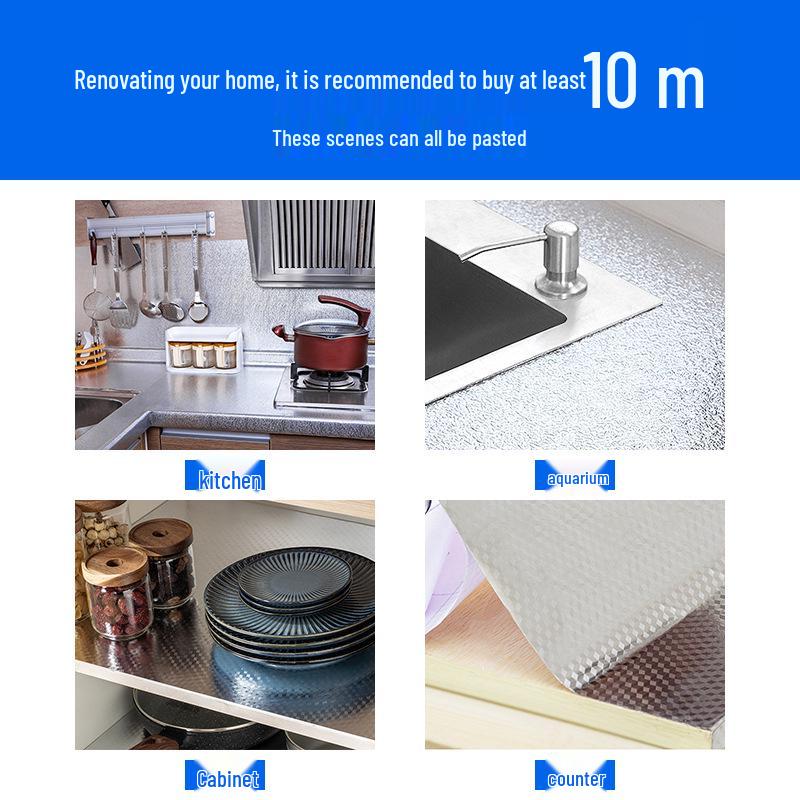 Renovating your home, it is recommended to buy at least 10 m

These scenes can all be pasted

kitchen

aquarium

Cabinet

counter