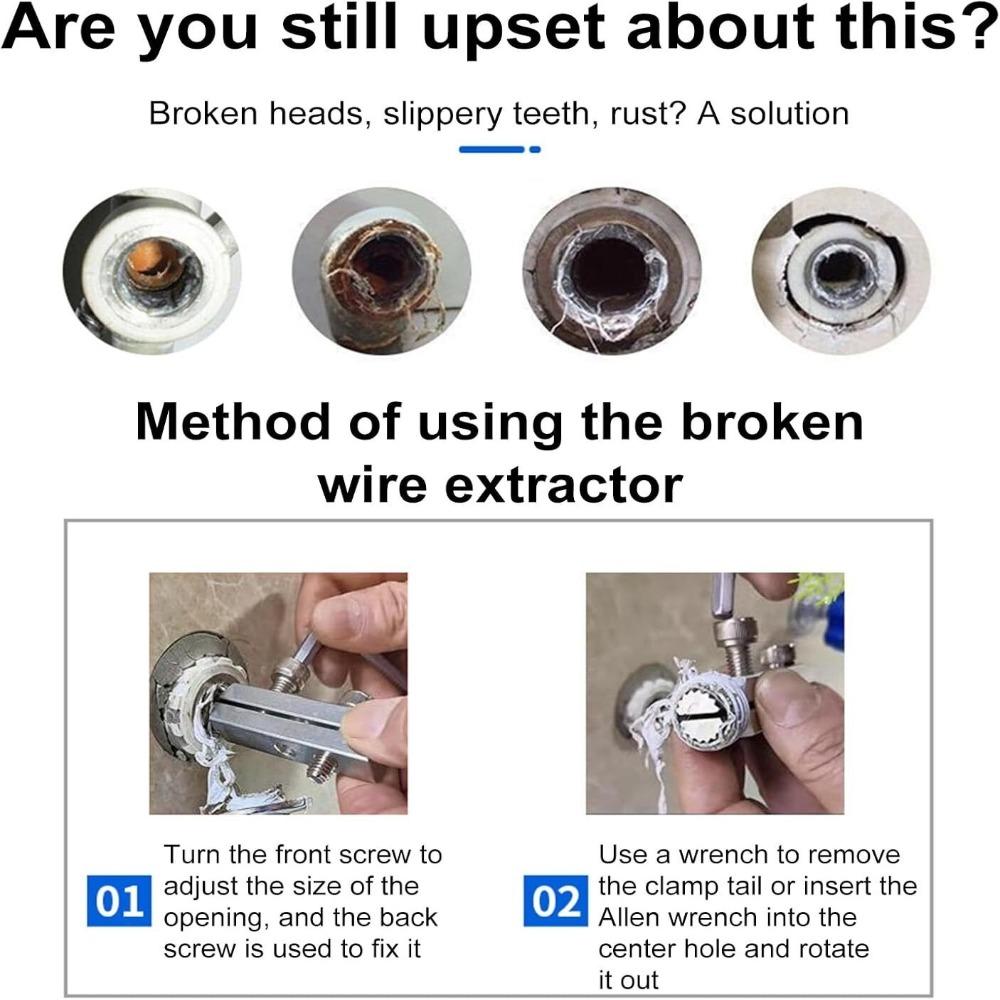 Are you still upset about this?

Broken heads, slippery teeth, rust? A solution

Method of using the broken wire extractor

01 Turn the front screw to adjust the size of the opening, and the back screw is used to fix it

02 Use a wrench to remove the clamp tail or insert the Allen wrench into the center hole and rotate it out