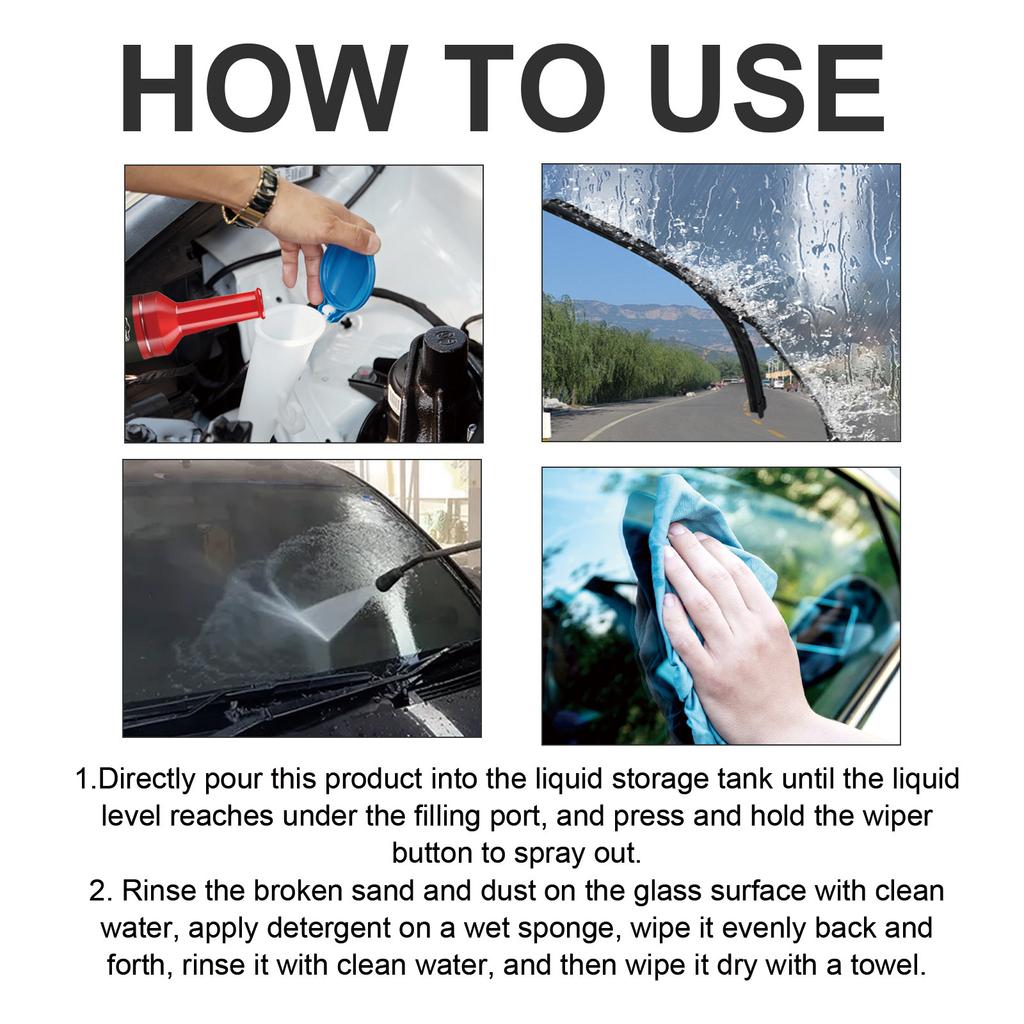 HOW TO USE

1.Directly pour this product into the liquid storage tank until the liquid level reaches under the filling port, and press and hold the wiper button to spray out.
2. Rinse the broken sand and dust on the glass surface with clean water, apply detergent on a wet sponge, wipe it evenly back and forth, rinse it with clean water, and then wipe it dry with a towel.