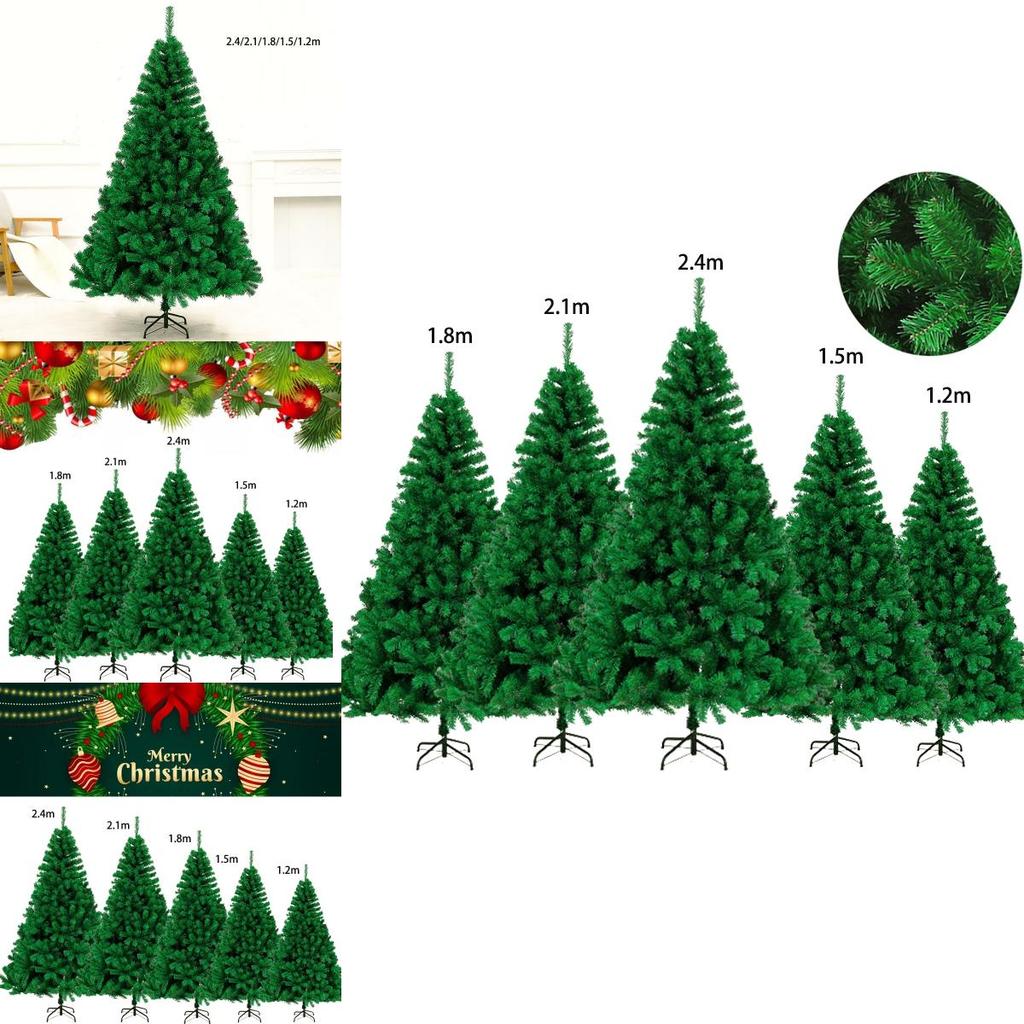 2.4/2.1/1.8/1.5/1.2m

1.8m 2.1m 2.4m 1.5m 1.2m

Merry Christmas

2.4m 2.1m 1.8m 1.5m 1.2m

1.8m 2.1m 2.4m 1.5m 1.2m