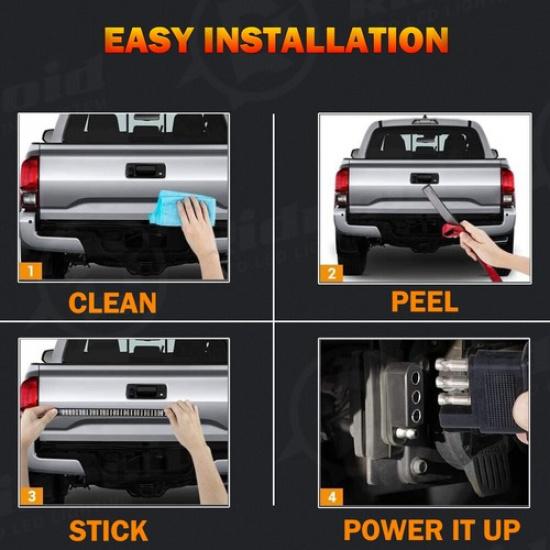 EASY INSTALLATION

1

CLEAN

2

PEEL

3

STICK

4

POWER IT UP