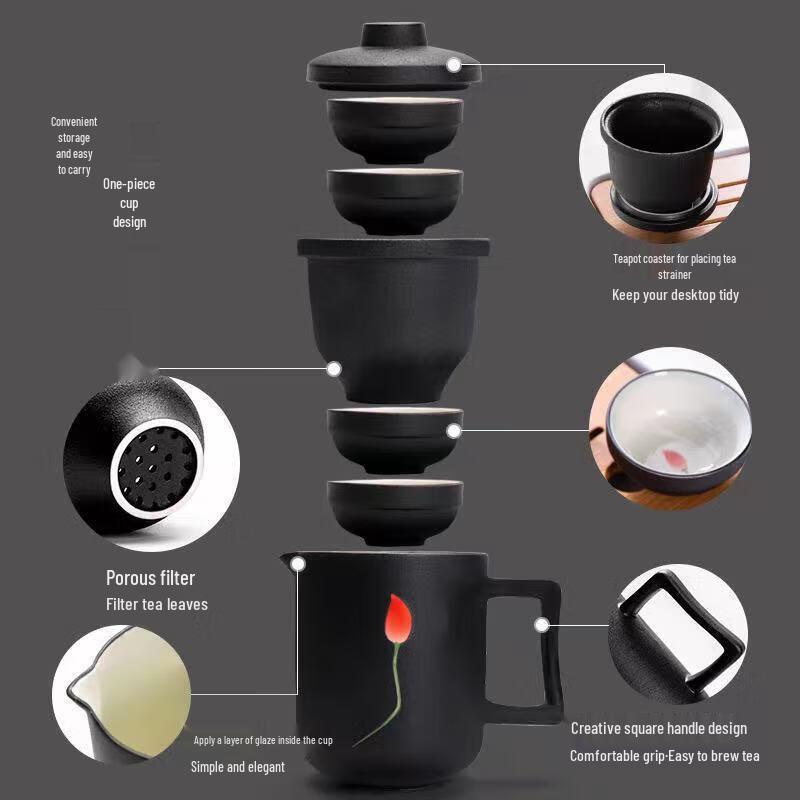 Convenient storage and easy to carry

One-piece cup design

Teapot coaster for placing tea strainer

Keep your desktop tidy

Porous filter

Filter tea leaves

Apply a layer of glaze inside the cup

Simple and elegant

Creative square handle design

Comfortable grip·Easy to brew tea