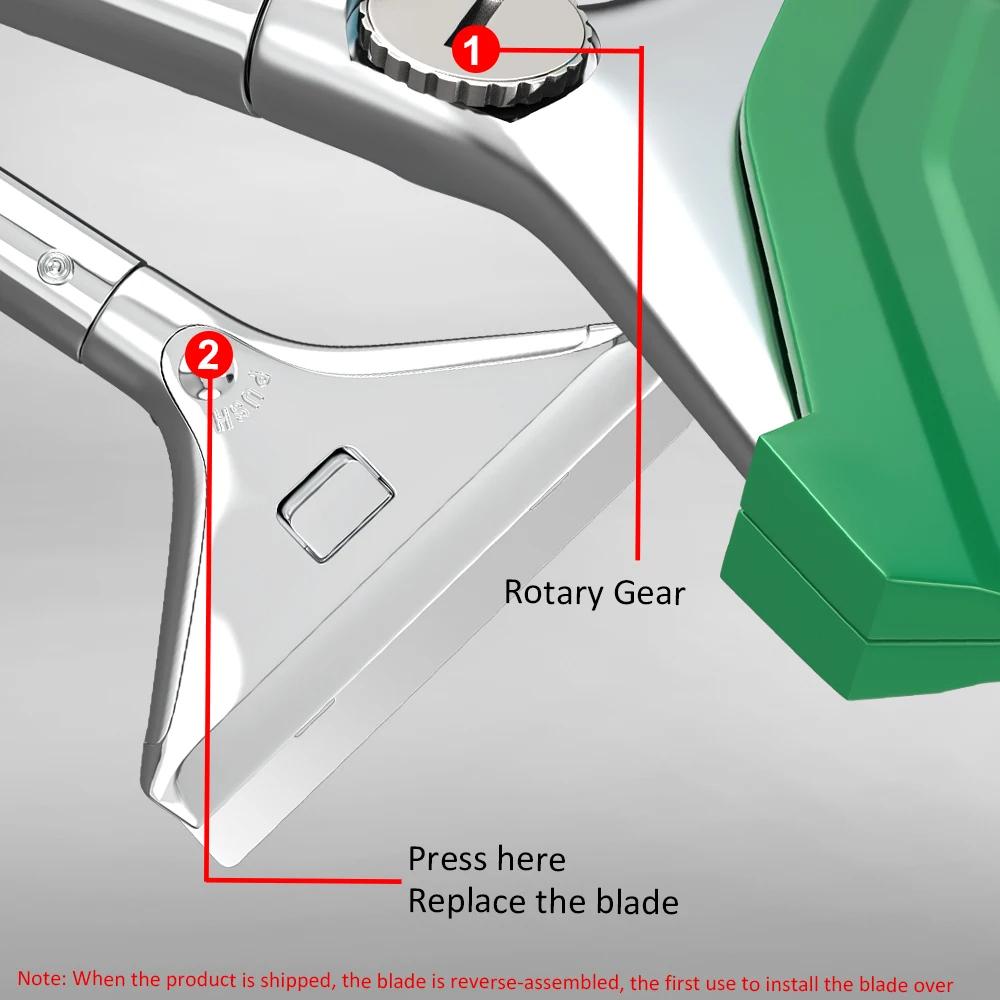 1

2

PUSH

Rotary Gear

Press here
Replace the blade

Note: When the product is shipped, the blade is reverse-assembled, the first use to install the blade over