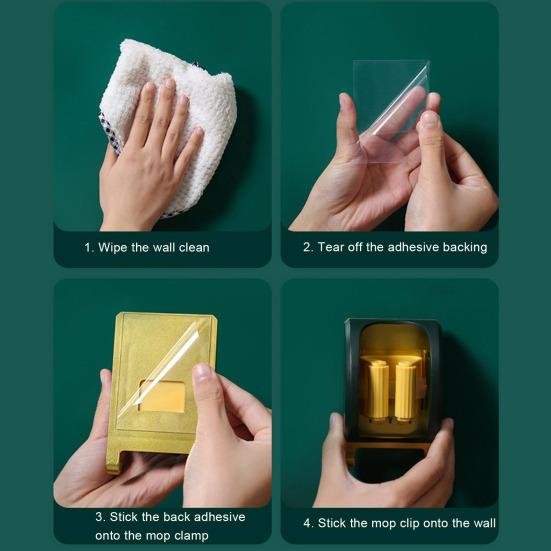 1. Wipe the wall clean

2. Tear off the adhesive backing

3. Stick the back adhesive onto the mop clamp

4. Stick the mop clip onto the wall