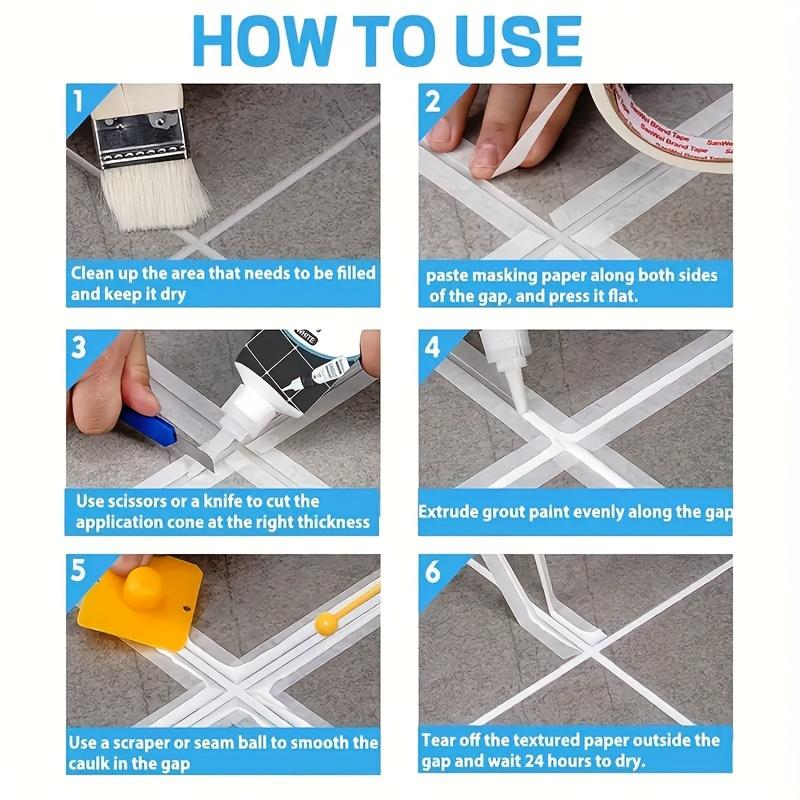 HOW TO USE

1

Clean up the area that needs to be filled and keep it dry

2

SanWei Brand Tape

paste masking paper along both sides of the gap, and press it flat.

3

WHITE

Use scissors or a knife to cut the application cone at the right thickness

4

Extrude grout paint evenly along the gap

5

Use a scraper or seam ball to smooth the caulk in the gap

6

Tear off the textured paper outside the gap and wait 24 hours to dry.