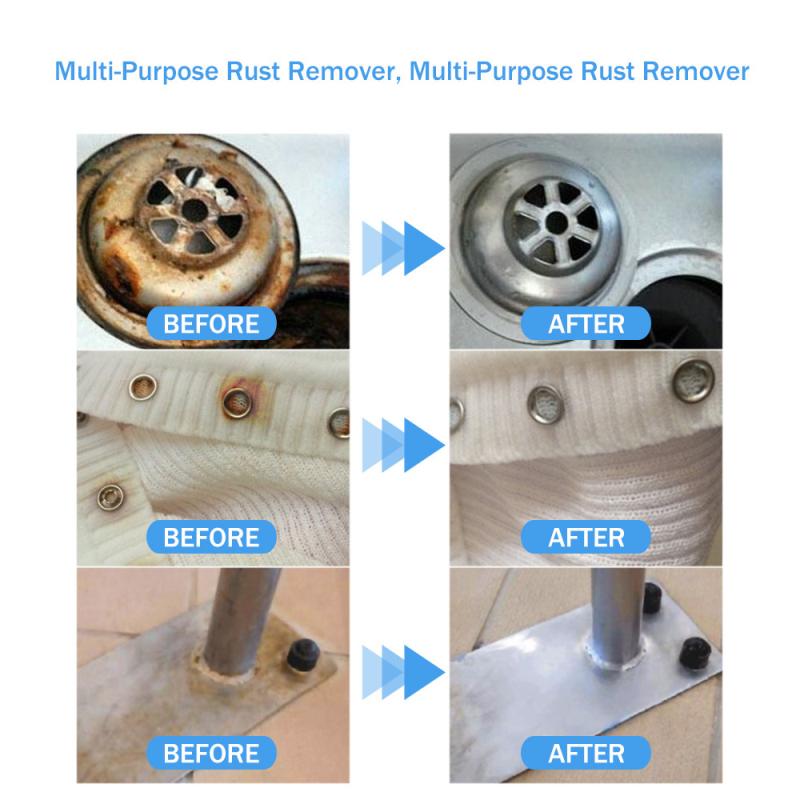 Multi-Purpose Rust Remover, Multi-Purpose Rust Remover

BEFORE

AFTER

BEFORE

AFTER

BEFORE

AFTER