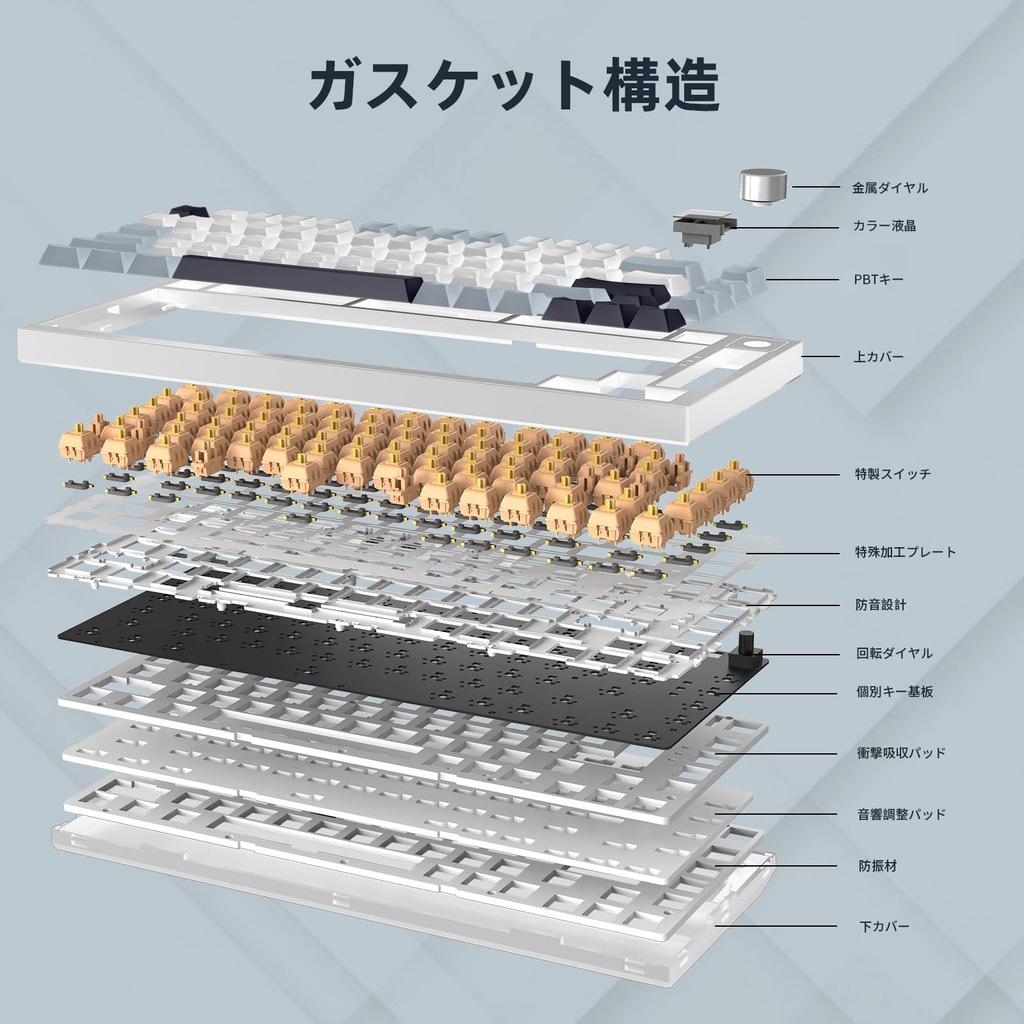 ガスケット構造

金属ダイヤル

カラー液晶

PBTキー

上カバー

特製スイッチ

特殊加工プレート

防音設計

回転ダイヤル

個別キー基板

衝撃吸収パッド

音響調整パッド

防振材

下カバー